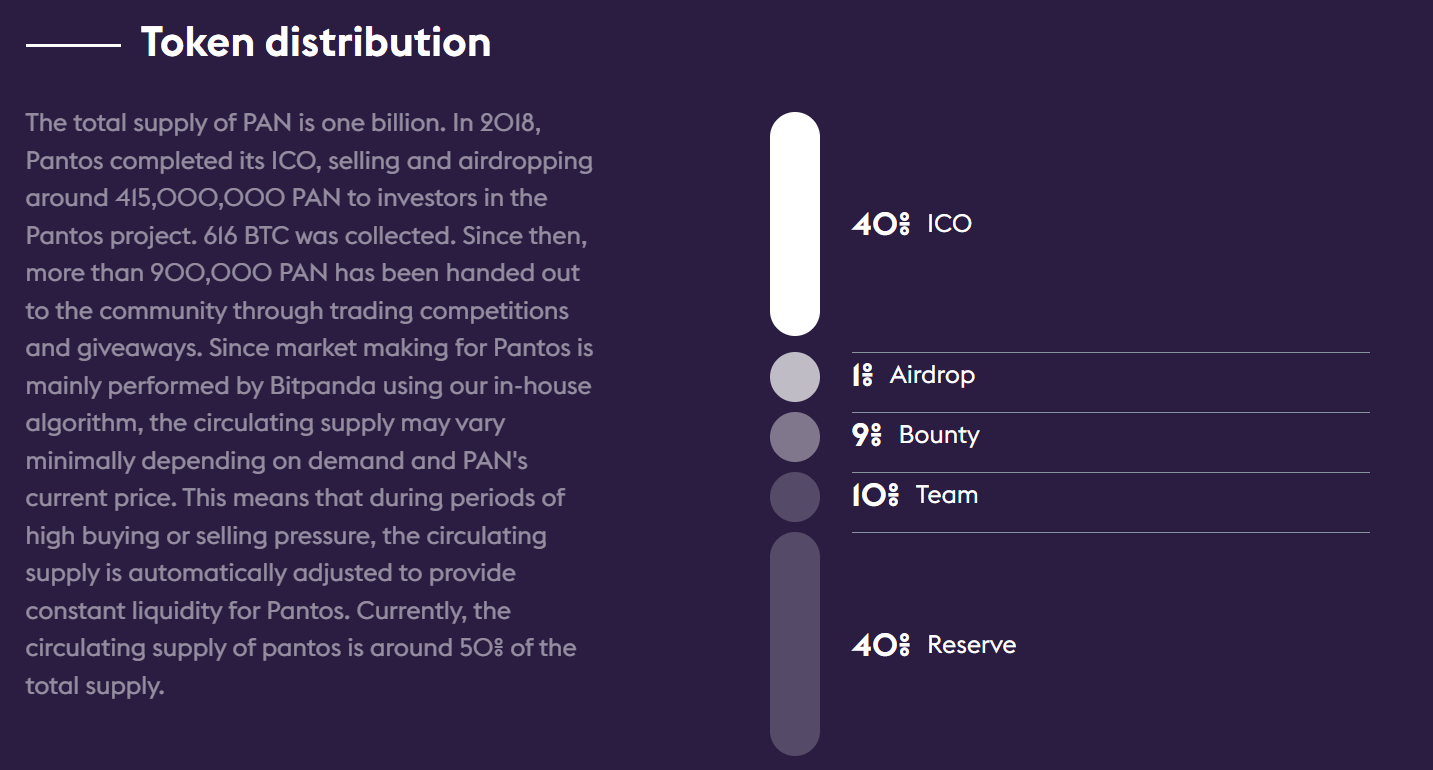 Token distribution

The total supply of PAN is one billion. In 2018, Pantos completed its ICO, selling and airdropping around 415,000,000 PAN to investors in the Pantos project. 616 BTC was collected. Since then, more than 900,000 PAN has been handed out to the community through trading competitions and giveaways. Since market making for Pantos is mainly performed by Bitpanda using our in-house algorithm, the circulating supply may vary minimally depending on demand and PAN's current price. This means that during periods of high buying or selling pressure, the circulating supply is automatically adjusted to provide constant liquidity for Pantos. Currently, the circulating supply of pantos is around 50% of the total supply.

40% ICO

1% Airdrop

9% Bounty

10% Team

40% Reserve