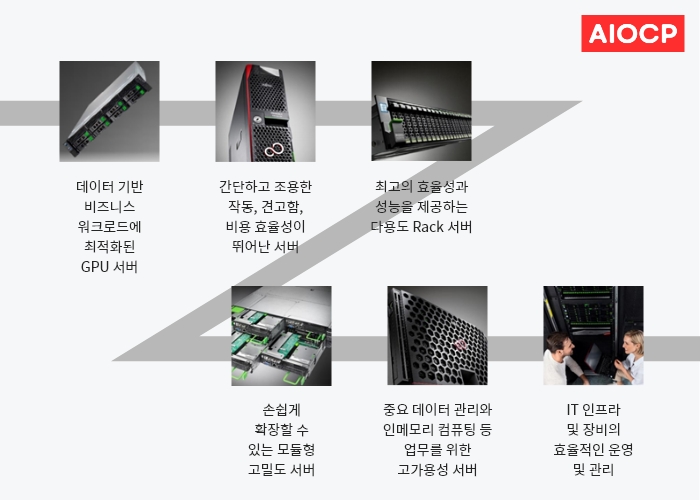 AIOCP

데이터 기반 비즈니스 워크로드에 최적화된 GPU 서버

간단하고 조용한 작동, 견고함, 비용 효율성이 뛰어난 서버

최고의 효율성과 성능을 제공하는 다용도 Rack 서버

손쉽게 확장할 수 있는 모듈형 고밀도 서버

중요 데이터 관리와 인메모리 컴퓨팅 등 업무를 위한 고가용성 서버

IT 인프라 및 장비의 효율적인 운영 및 관리