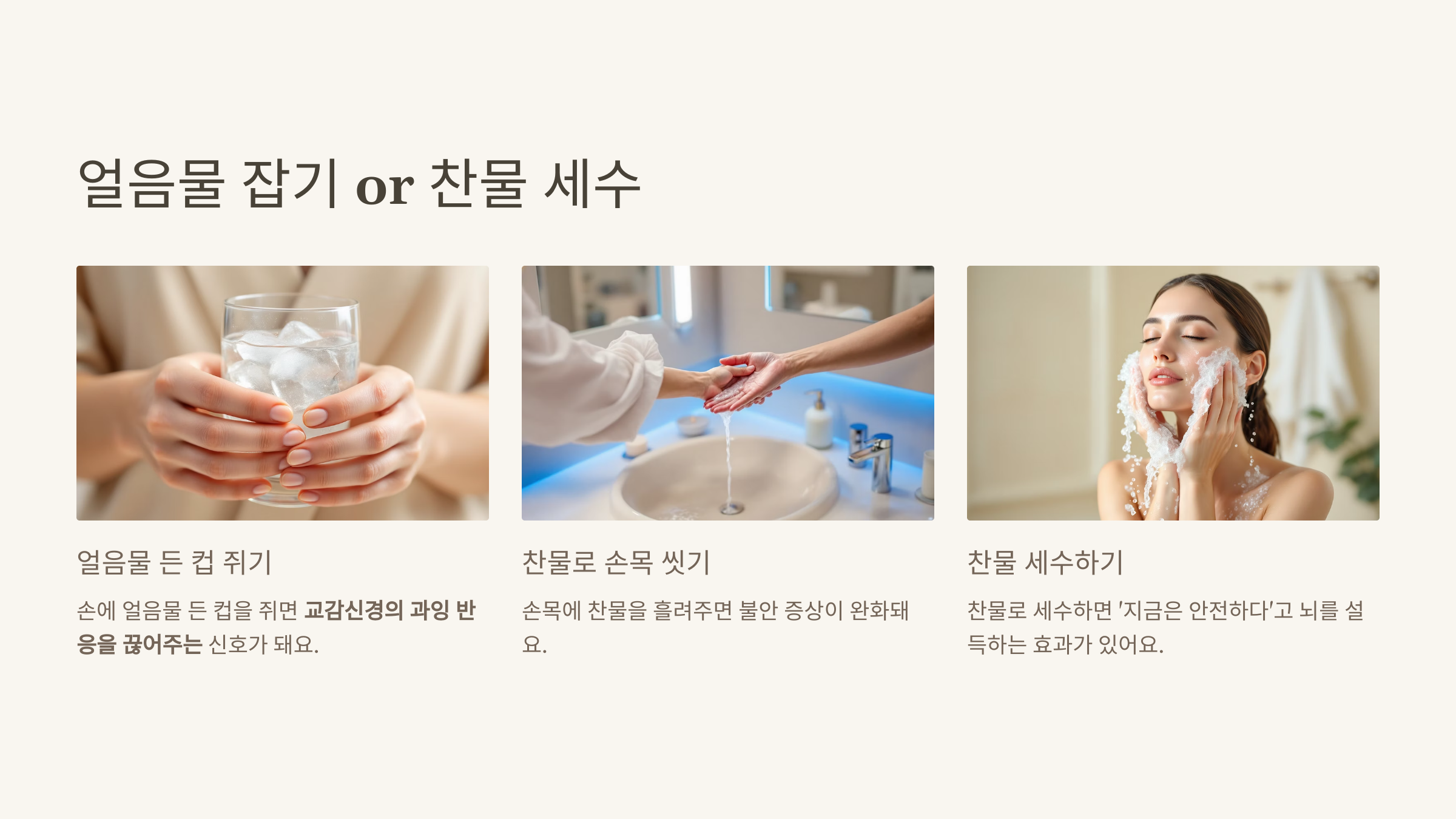 얼음물 잡기 or 찬물 세수

얼음물 든 컵 쥐기

손에 얼음물 든 컵을 쥐면 교감신경의 과잉 반응을 끊어주는 신호가 돼요.

찬물로 손목 씻기

손목에 찬물을 흘려주면 불안 증상이 완화돼요.

찬물 세수하기

찬물로 세수하면 '지금은 안전하다'고 뇌를 설득하는 효과가 있어요.