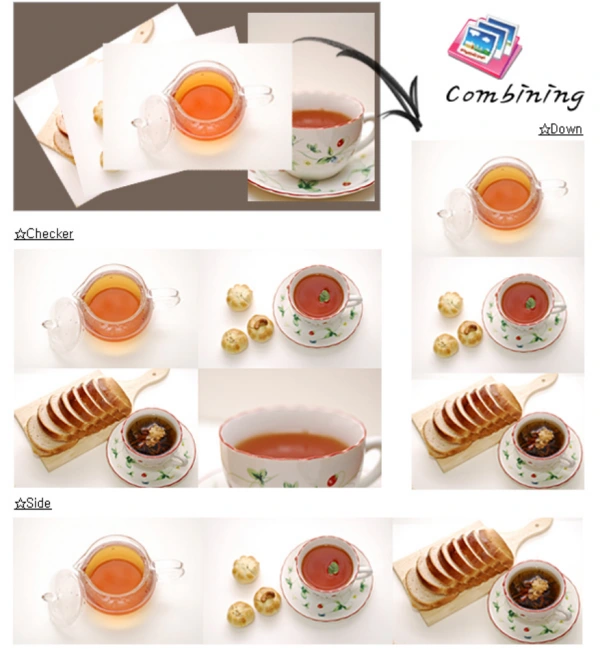 Combining

☆Down

☆Checker

☆Side