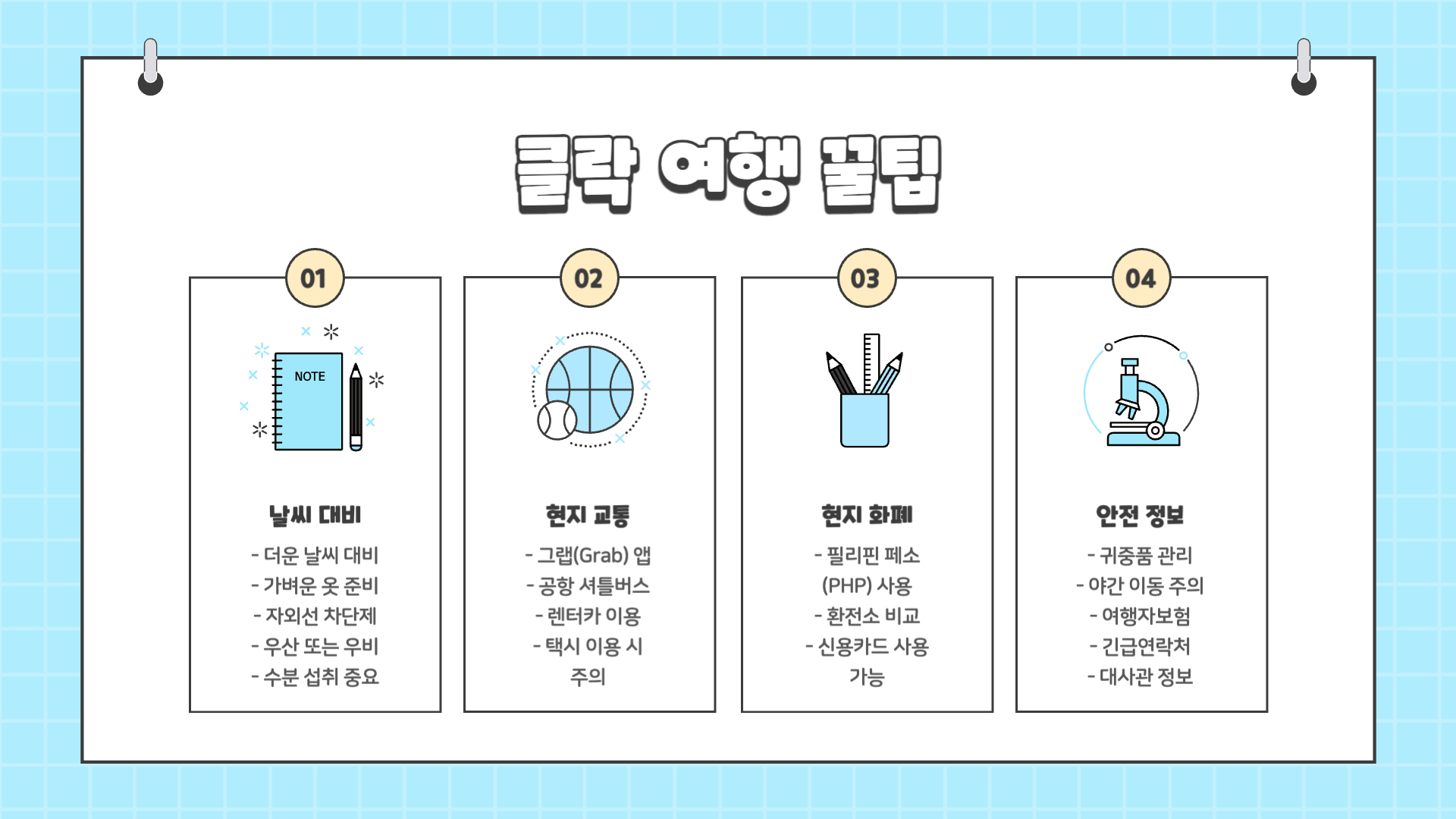 클락 여행 꿀팁

01

NOTE

날씨 대비

- 더운 날씨 대비
- 가벼운 옷 준비
- 자외선 차단제
- 우산 또는 우비
- 수분 섭취 중요

02

현지 교통

- 그랩(Grab) 앱
- 공항 셔틀버스
- 렌터카 이용
- 택시 이용 시 주의

03

현지 화폐

- 필리핀 페소 (PHP) 사용
- 환전소 비교
- 신용카드 사용 가능

04

안전 정보

- 귀중품 관리
- 야간 이동 주의
- 여행자보험
- 긴급연락처
- 대사관 정보