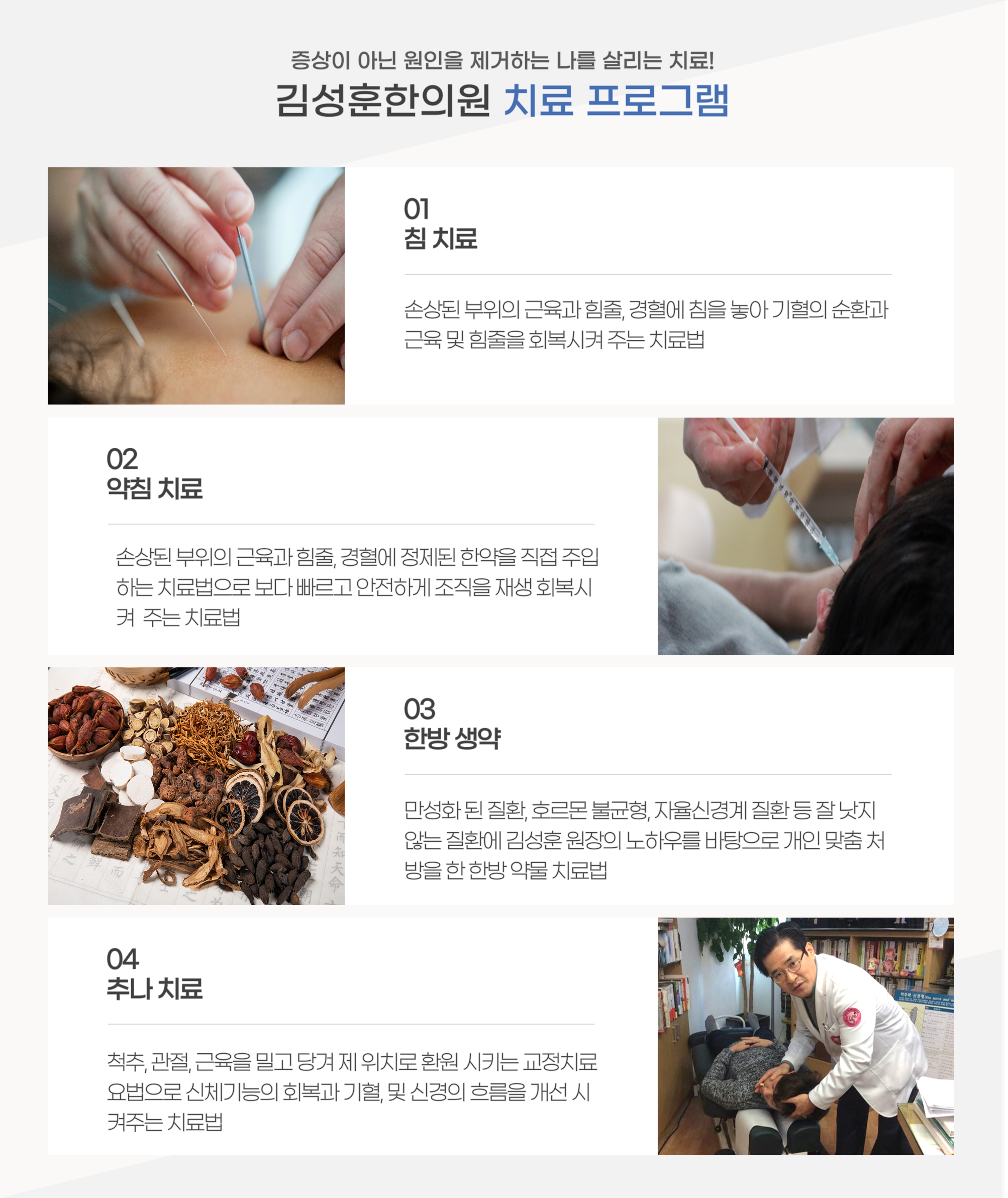 증상이 아닌 원인을 제거하는 나를 살리는 치료!
김성훈한의원 치료 프로그램

01
침 치료

손상된 부위의 근육과 힘줄, 경혈에 침을 놓아 기혈의 순환과 근육 및 힘줄을 회복시켜 주는 치료법

02
약침 치료

손상된 부위의 근육과 힘줄, 경혈에 정제된 한약을 직접 주입하는 치료법으로 보다 빠르고 안전하게 조직을 재생 회복시켜 주는 치료법

03
한방 생약

만성화 된 질환, 호르몬 불균형, 자율신경계 질환 등 잘 낫지 않는 질환에 김성훈 원장의 노하우를 바탕으로 개인 맞춤 처방을 한 한방 약물 치료법

04
추나 치료

척추, 관절, 근육을 밀고 당겨 제 위치로 환원 시키는 교정치료 요법으로 신체기능의 회복과 기혈, 및 신경의 흐름을 개선 시켜주는 치료법