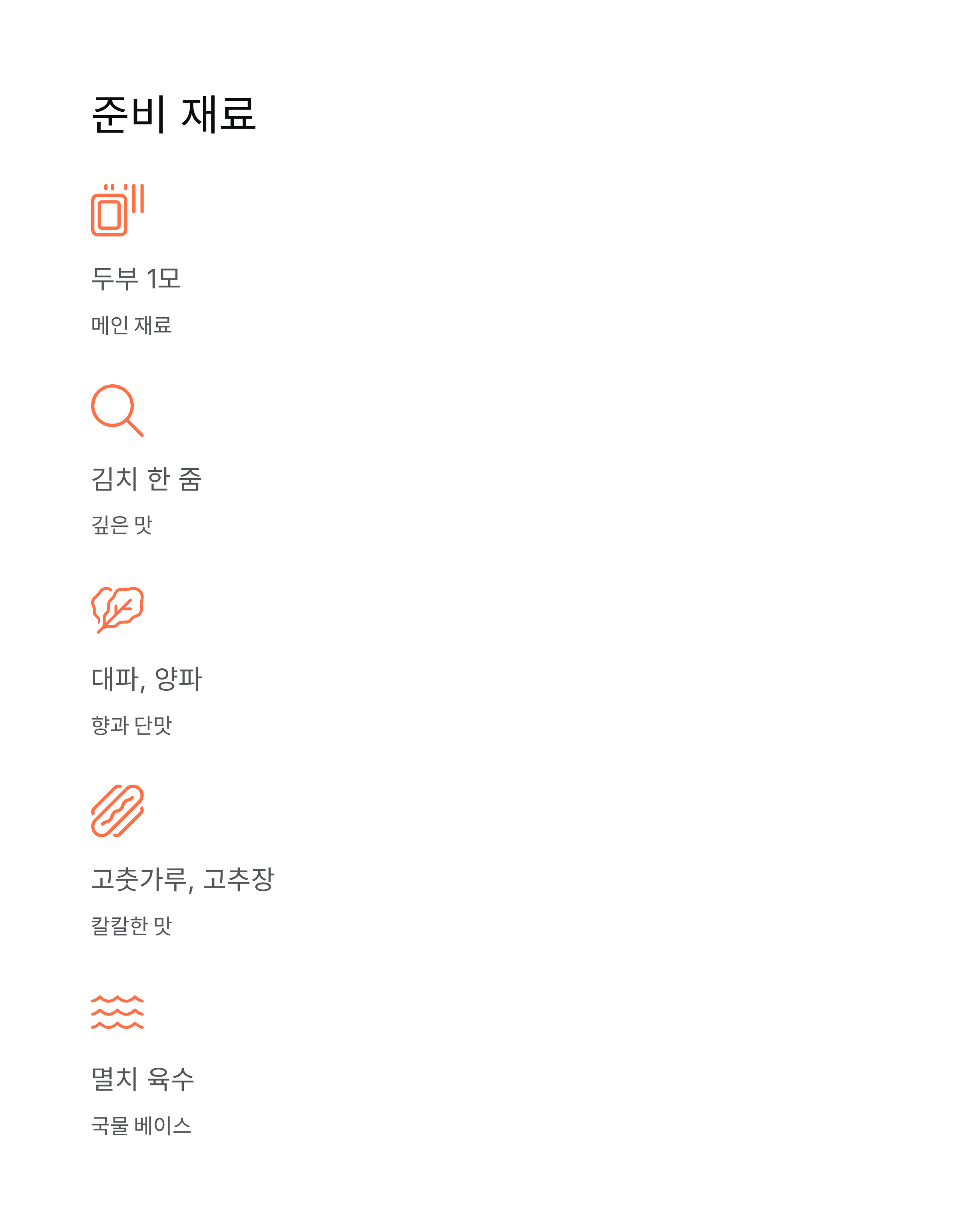 준비 재료

두부 1모

메인 재료

김치 한 줌

깊은 맛

대파, 양파

향과 단맛

고춧가루, 고추장

칼칼한 맛

멸치 육수

국물 베이스