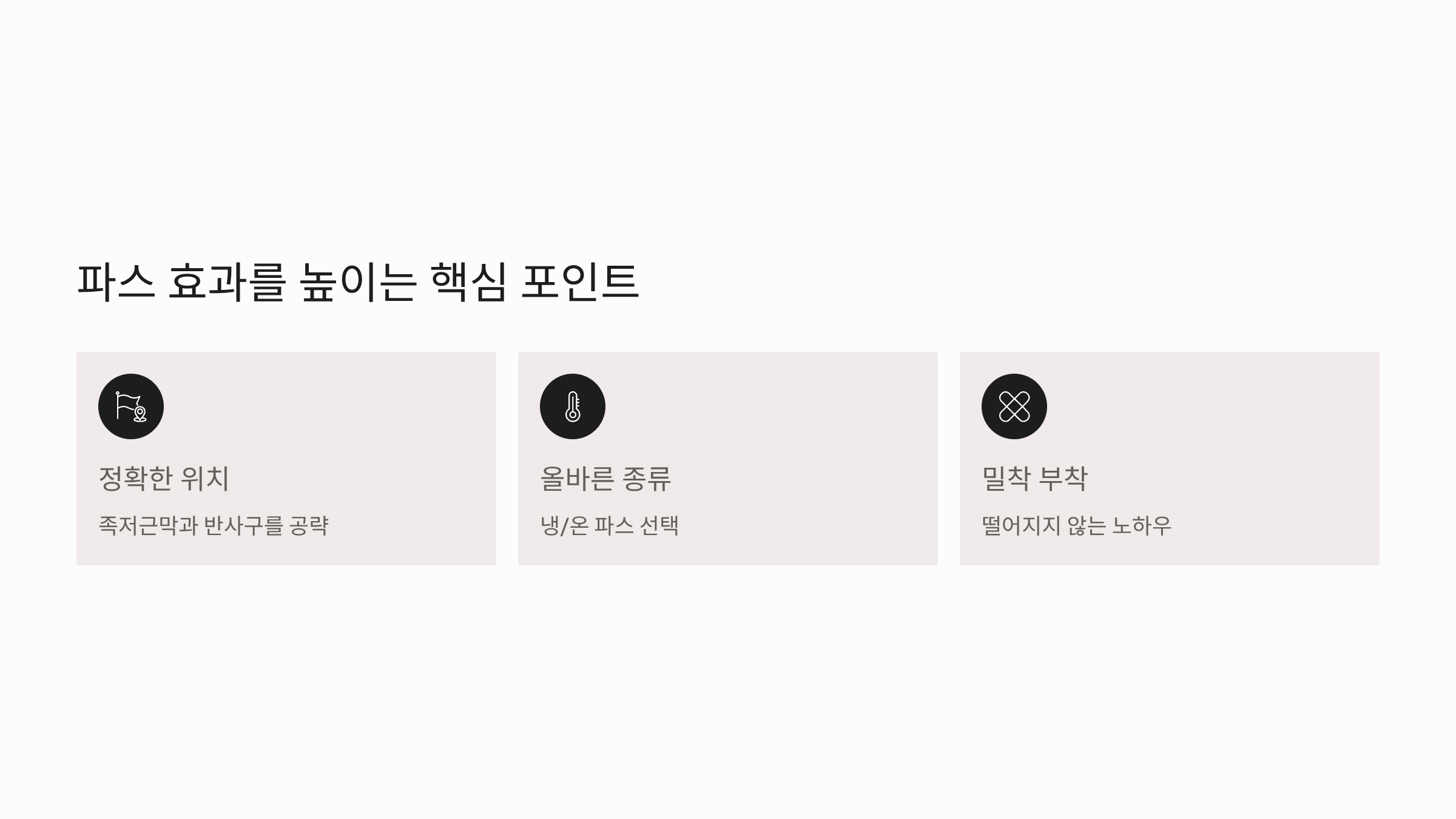 파스 효과를 높이는 핵심 포인트

정확한 위치

족저근막과 반사구를 공략

올바른 종류

냉/온 파스 선택

밀착 부착

떨어지지 않는 노하우