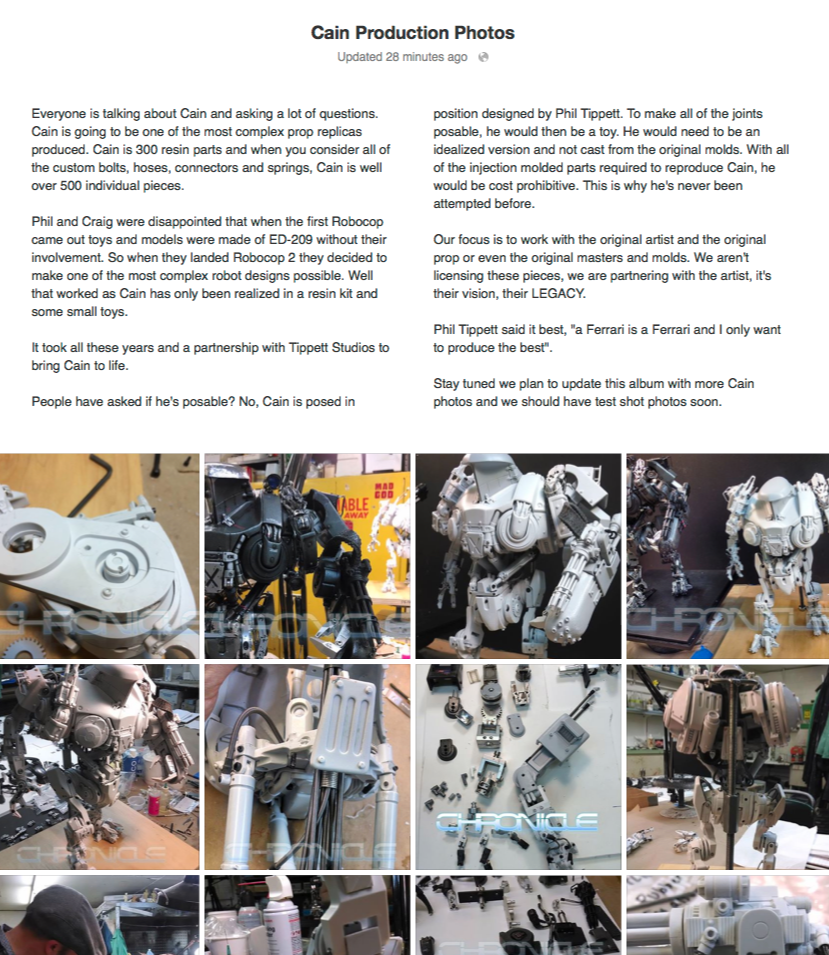 Cain Production Photos
Updated 28 minutes ago

Everyone is talking about Cain and asking a lot of questions. Cain is going to be one of the most complex prop replicas produced. Cain is 300 resin parts and when you consider all of the custom bolts, hoses, connectors and springs, Cain is well over 500 individual pieces.

Phil and Craig were disappointed that when the first Robocop came out toys and models were made of ED-209 without their involvement. So when they landed Robocop 2 they decided to make one of the most complex robot designs possible. Well that worked as Cain has only been realized in a resin kit and some small toys.

It took all these years and a partnership with Tippett Studios to bring Cain to life.

People have asked if he's posable? No, Cain is posed in position designed by Phil Tippett. To make all of the joints posable, he would then be a toy. He would need to be an idealized version and not cast from the original molds. With all of the injection molded parts required to reproduce Cain, he would be cost prohibitive. This is why he's never been attempted before.

Our focus is to work with the original artist and the original prop or even the original masters and molds. We aren't licensing these pieces, we are partnering with the artist, it's their vision, their LEGACY.

Phil Tippett said it best, "a Ferrari is a Ferrari and I only want to produce the best".

Stay tuned we plan to update this album with more Cain photos and we should have test shot photos soon.

CHRONICLE
CHRONICLE
ABLE
AWAY
CHRONICLE
CHRONICLE
CHRONICLE
CHRONICLE