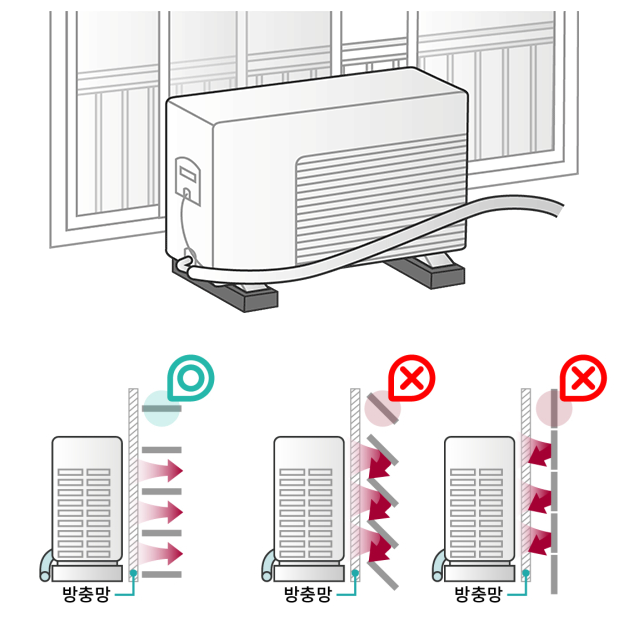 방충망

방충망

방충망