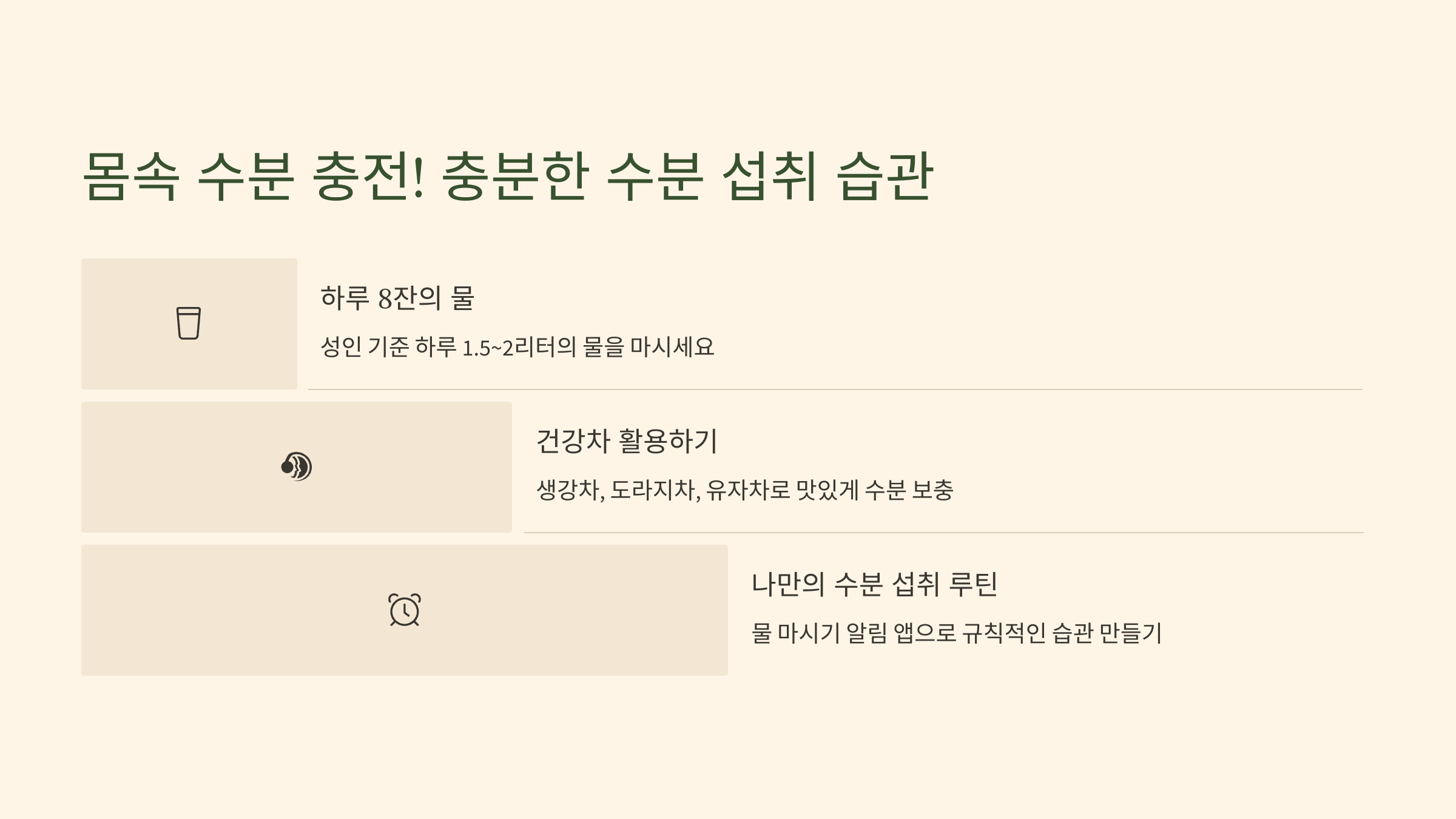 몸속 수분 충전! 충분한 수분 섭취 습관

하루 8잔의 물

성인 기준 하루 1.5~2리터의 물을 마시세요

건강차 활용하기

생강차, 도라지차, 유자차로 맛있게 수분 보충

나만의 수분 섭취 루틴

물 마시기 알림 앱으로 규칙적인 습관 만들기