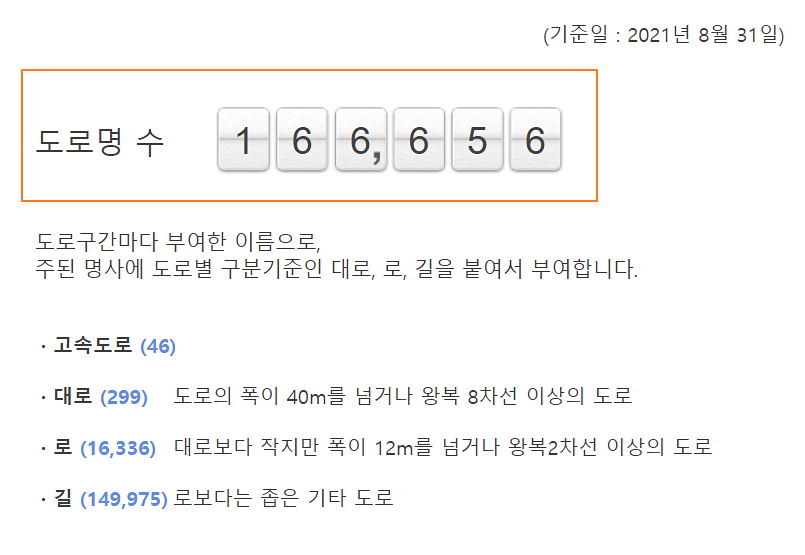 (기준일 : 2021년 8월 31일)

도로명 수 1 6 6, 6 5 6

도로구간마다 부여한 이름으로,
주된 명사에 도로별 구분기준인 대로, 로, 길을 붙여서 부여합니다.

· 고속도로 (46)

· 대로 (299) 도로의 폭이 40m를 넘거나 왕복 8차선 이상의 도로

· 로 (16,336) 대로보다 작지만 폭이 12m를 넘거나 왕복2차선 이상의 도로

· 길 (149,975) 로보다는 좁은 기타 도로