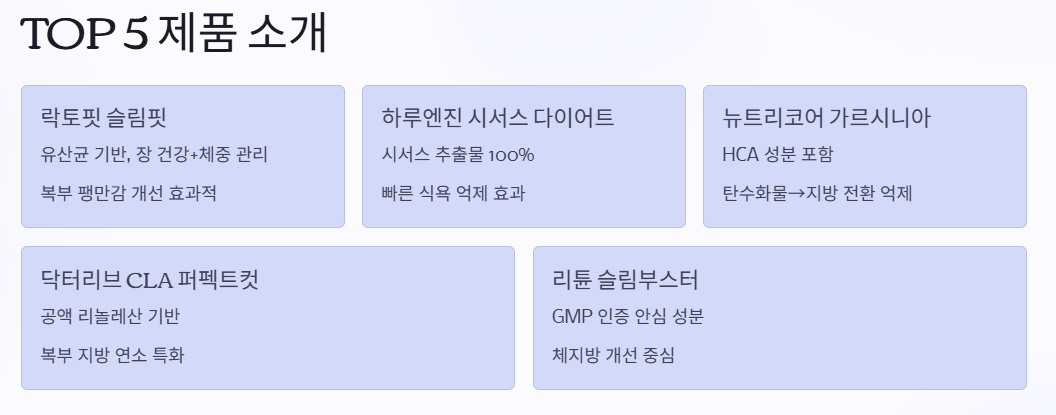 TOP 5 제품 소개

락토핏 슬림핏

유산균 기반, 장 건강+체중 관리

복부 팽만감 개선 효과적

하루엔진 시서스 다이어트

시서스 추출물 100%

빠른 식욕 억제 효과

뉴트리코어 가르시니아

HCA 성분 포함

탄수화물→지방 전환 억제

닥터리브 CLA 퍼펙트컷

공액 리놀레산 기반

복부 지방 연소 특화

리튠 슬림부스터

GMP 인증 안심 성분

체지방 개선 중심