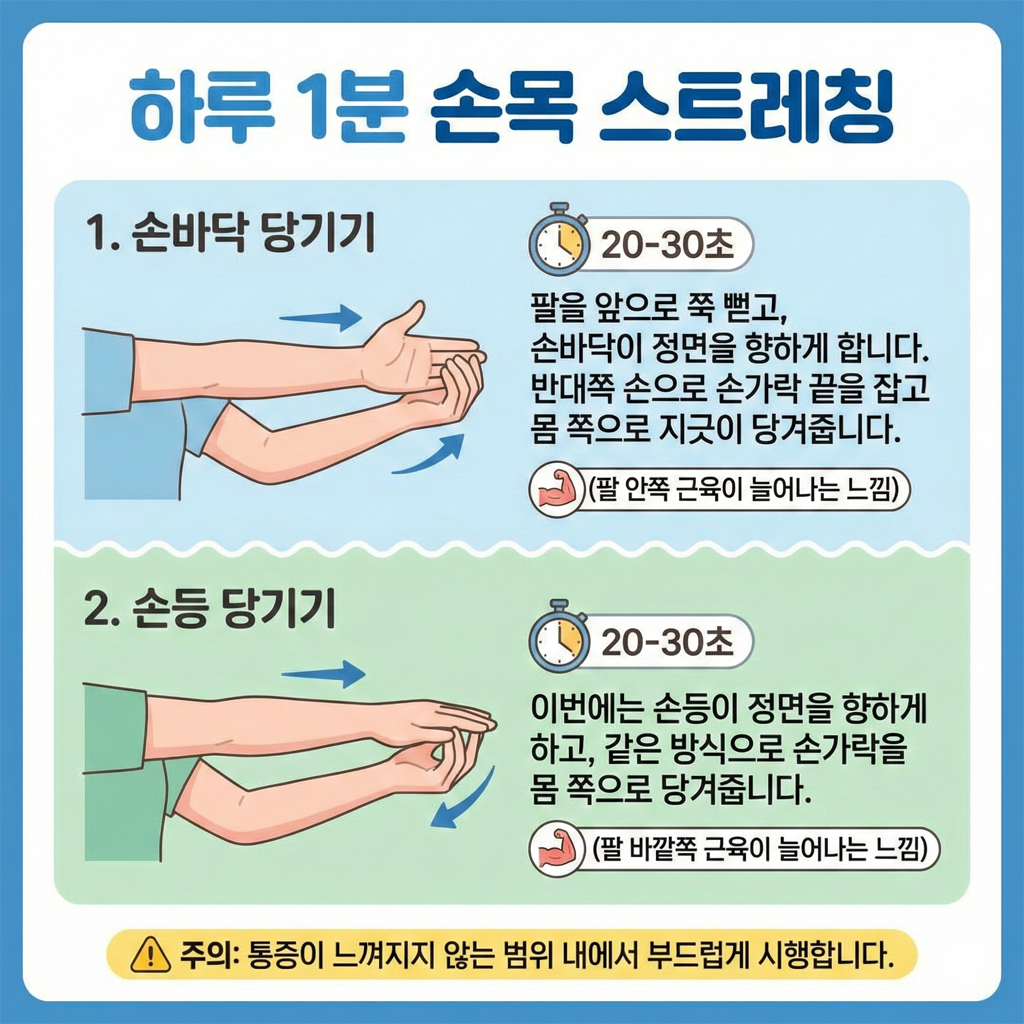 하루 1분 손목 스트레칭

1. 손바닥 당기기

20-30초

팔을 앞으로 쭉 뻗고, 손바닥이 정면을 향하게 합니다. 반대쪽 손으로 손가락 끝을 잡고 몸 쪽으로 지긋이 당겨줍니다.

(팔 안쪽 근육이 늘어나는 느낌)

2. 손등 당기기

20-30초

이번에는 손등이 정면을 향하게 하고, 같은 방식으로 손가락을 몸 쪽으로 당겨줍니다.

(팔 바깥쪽 근육이 늘어나는 느낌)

주의: 통증이 느껴지지 않는 범위 내에서 부드럽게 시행합니다.