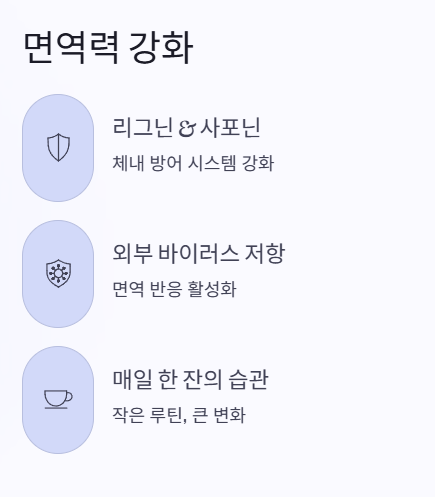 면역력 강화

리그닌 & 사포닌

체내 방어 시스템 강화

외부 바이러스 저항

면역 반응 활성화

매일 한 잔의 습관

작은 루틴, 큰 변화