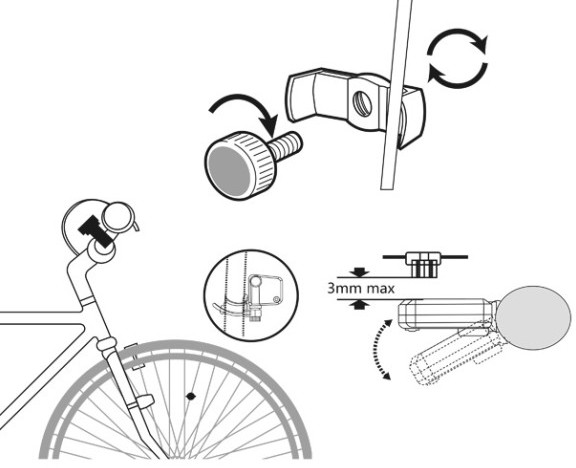 3mm max