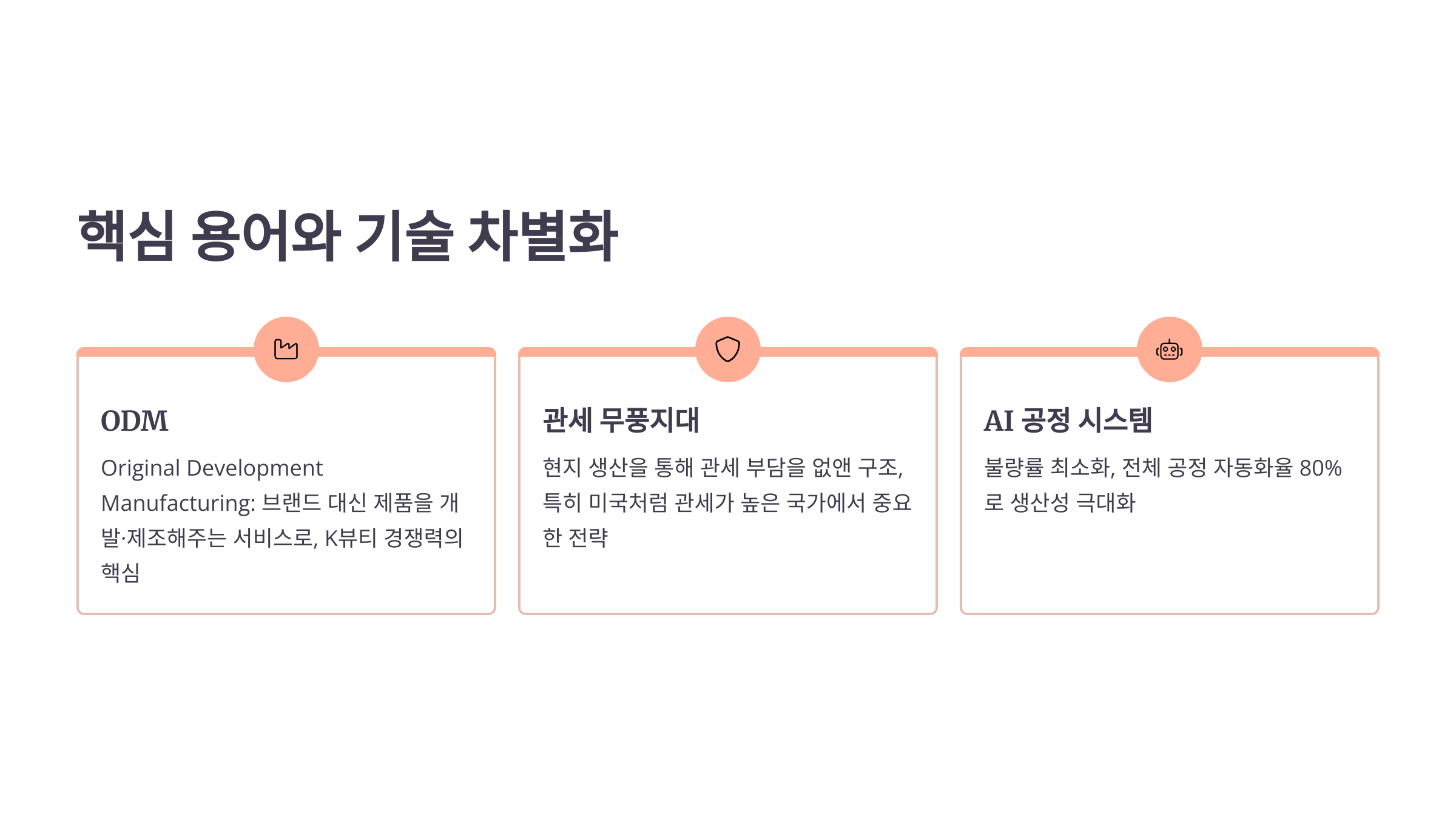 핵심 용어와 기술 차별화

ODM

Original Development Manufacturing: 브랜드 대신 제품을 개발·제조해주는 서비스로, K뷰티 경쟁력의 핵심

관세 무풍지대

현지 생산을 통해 관세 부담을 없앤 구조, 특히 미국처럼 관세가 높은 국가에서 중요한 전략

AI 공정 시스템

불량률 최소화, 전체 공정 자동화율 80%로 생산성 극대화