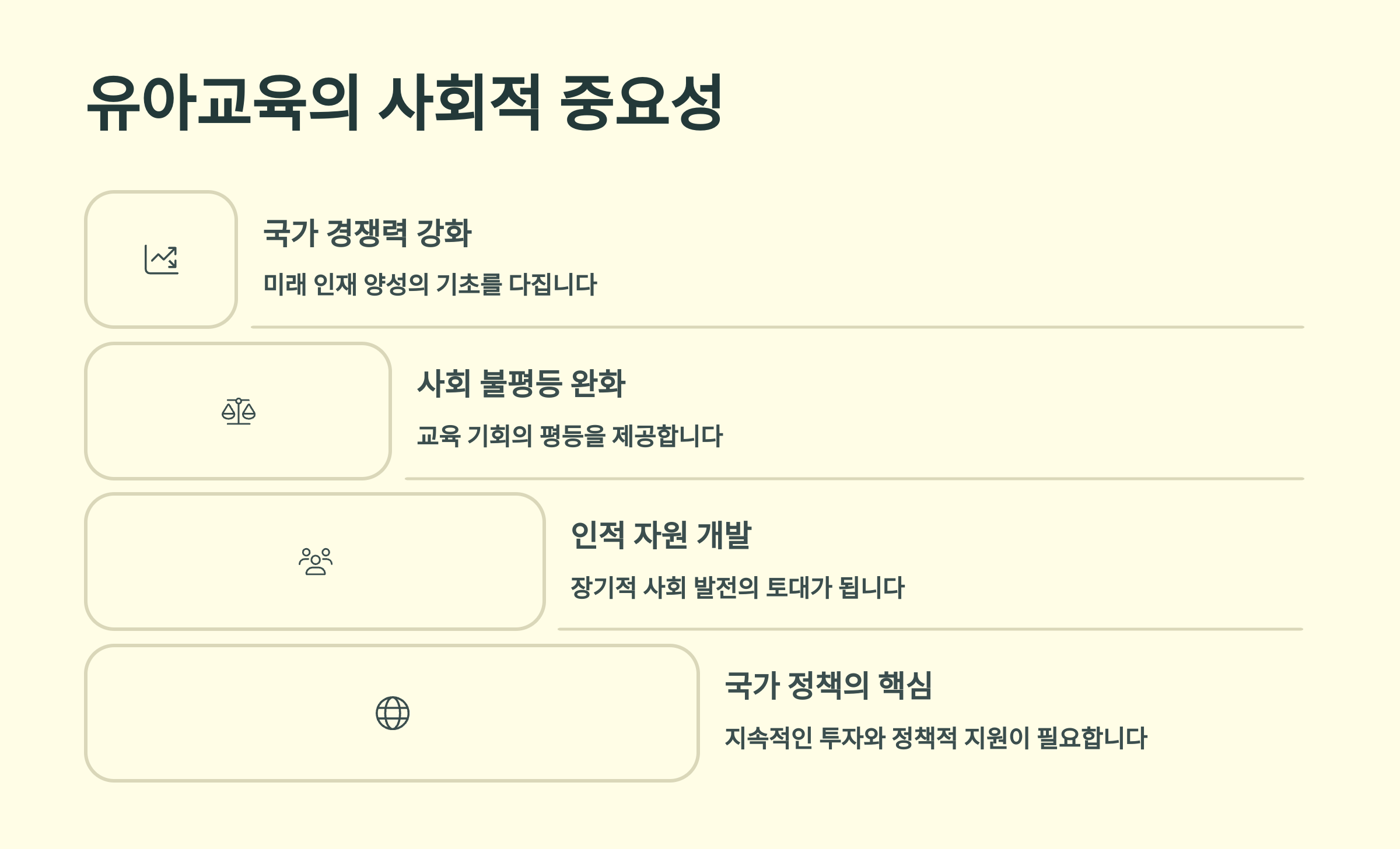 유아교육의 사회적 중요성

국가 경쟁력 강화

미래 인재 양성의 기초를 다집니다

사회 불평등 완화

교육 기회의 평등을 제공합니다

인적 자원 개발

장기적 사회 발전의 토대가 됩니다

국가 정책의 핵심

지속적인 투자와 정책적 지원이 필요합니다