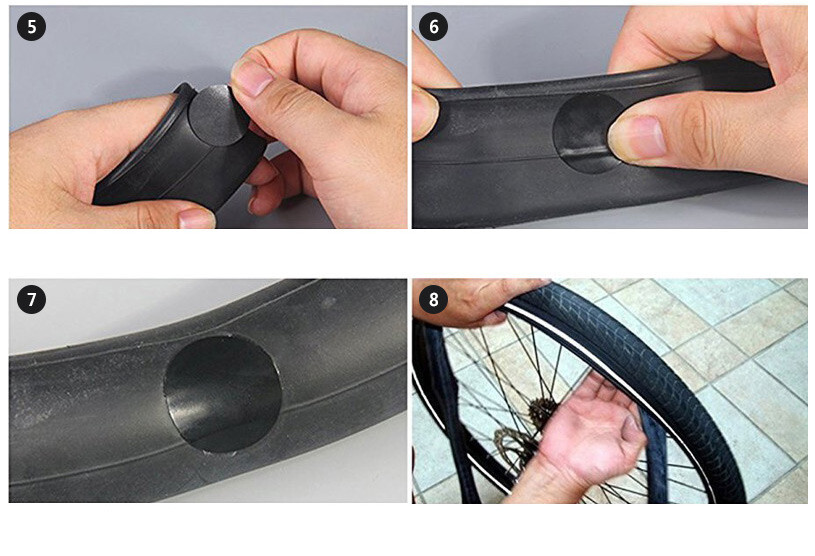 5

6

7

8