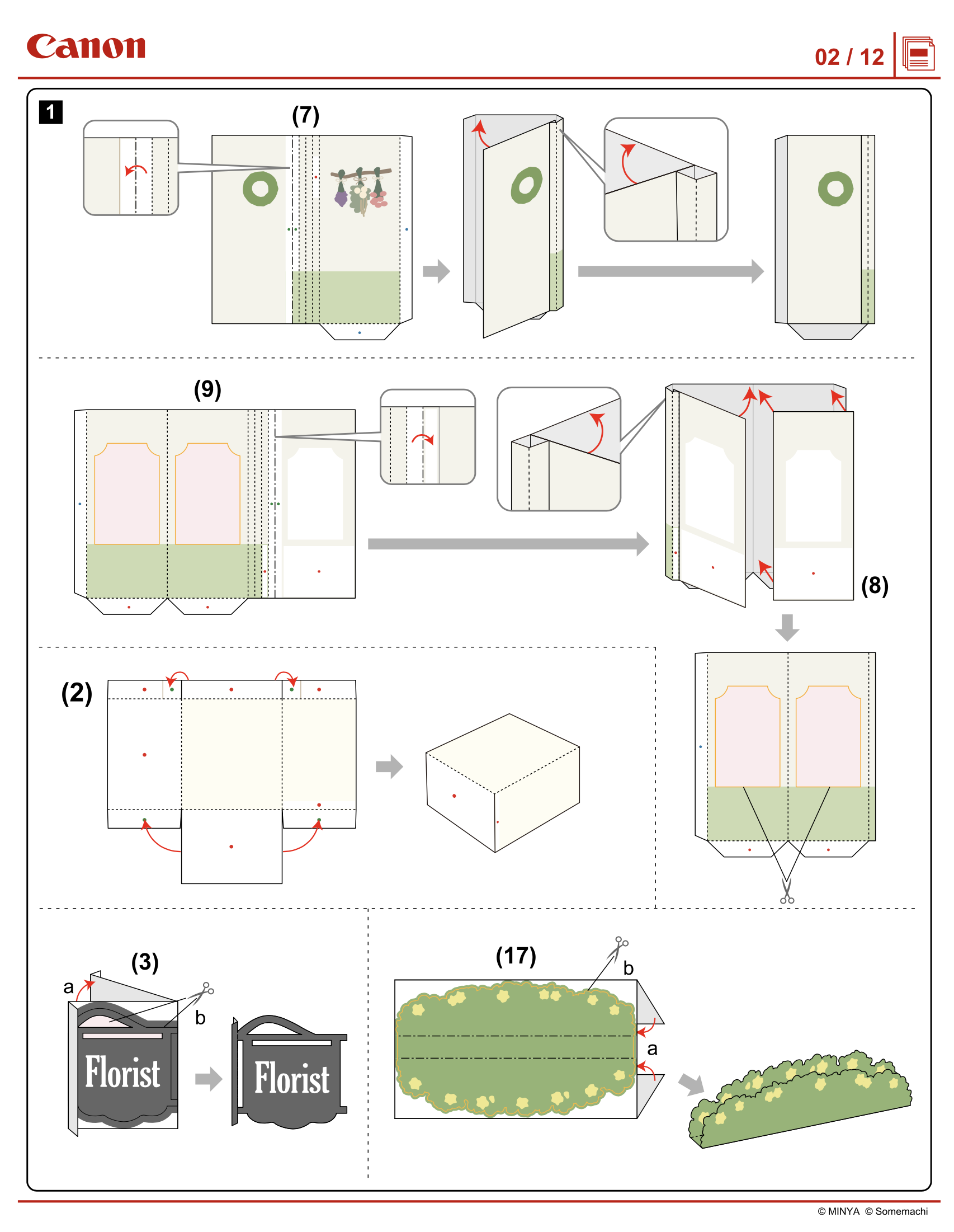 Canon

02 / 12

1

(7)

(9)

(8)

(2)

(3)

a

b

Florist

Florist

(17)

b

a

© MINYA © Somemachi