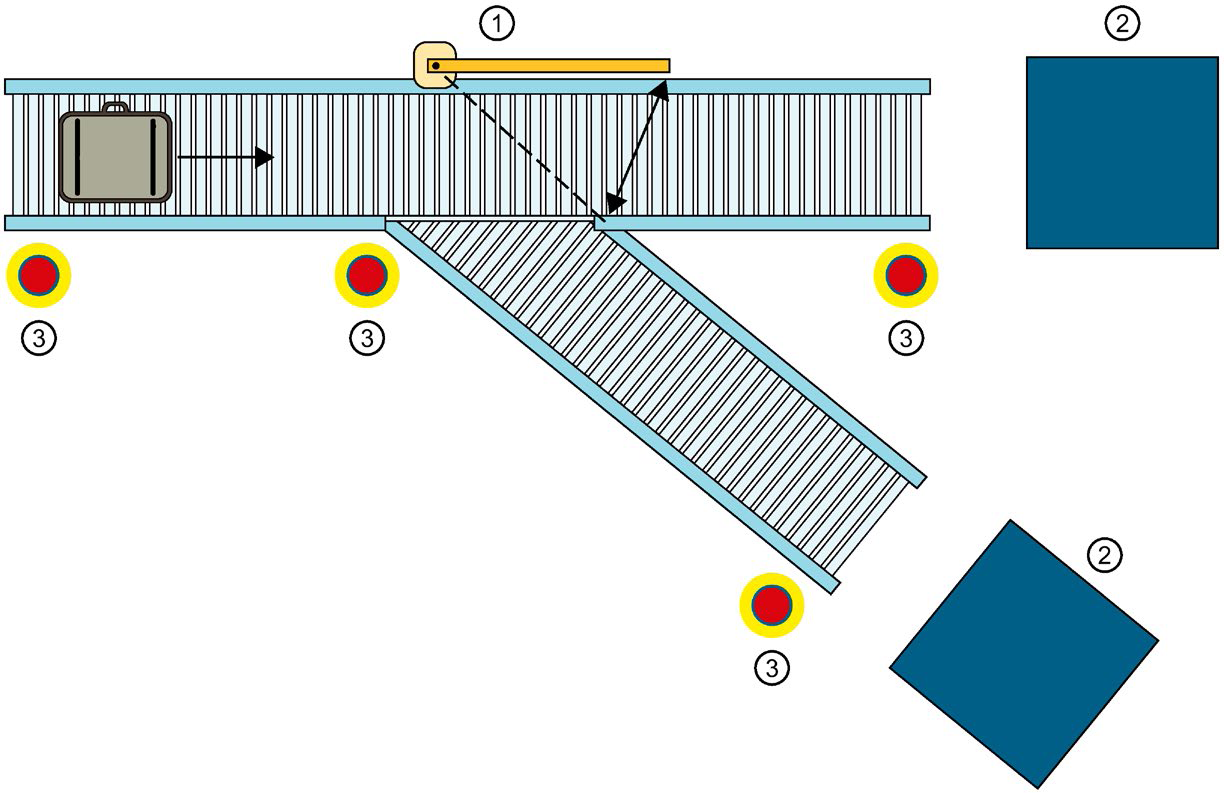 ①
②
③
③
③
②
③