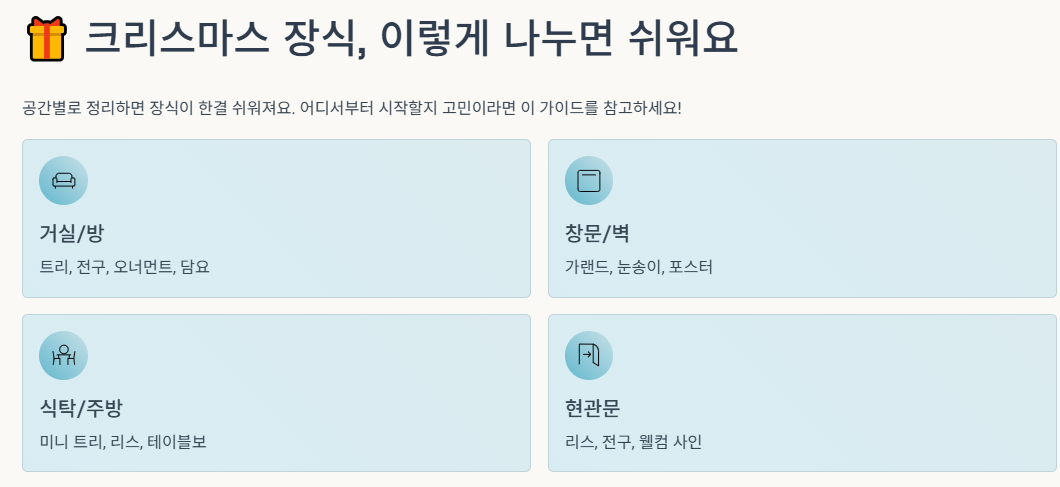 크리스마스 장식, 이렇게 나누면 쉬워요

공간별로 정리하면 장식이 한결 쉬워져요. 어디서부터 시작할지 고민이라면 이 가이드를 참고하세요!

거실/방

트리, 전구, 오너먼트, 담요

창문/벽

가랜드, 눈송이, 포스터

식탁/주방

미니 트리, 리스, 테이블보

현관문

리스, 전구, 웰컴 사인