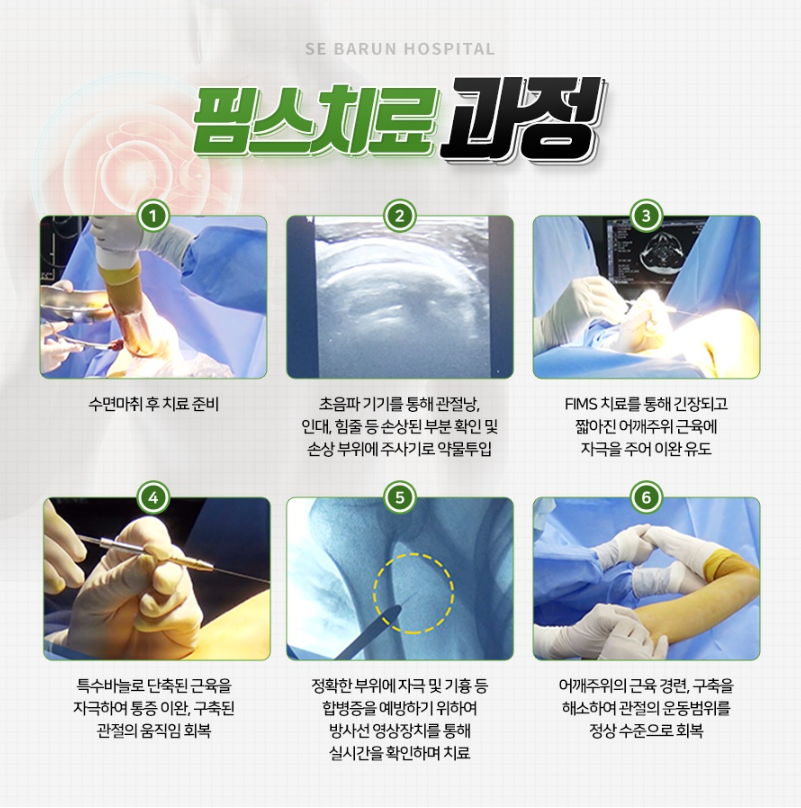 SE BARUN HOSPITAL

핌스치료 과정

1

수면마취 후 치료 준비

2

초음파 기기를 통해 관절낭, 인대, 힘줄 등 손상된 부분 확인 및 손상 부위에 주사기로 약물투입

3

FIMS 치료를 통해 긴장되고 짧아진 어깨주위 근육에 자극을 주어 이완 유도

4

특수바늘로 단축된 근육을 자극하여 통증 이완, 구축된 관절의 움직임 회복

5

정확한 부위에 자극 및 기흉 등 합병증을 예방하기 위하여 방사선 영상장치를 통해 실시간을 확인하며 치료

6

어깨주위의 근육 경련, 구축을 해소하여 관절의 운동범위를 정상 수준으로 회복