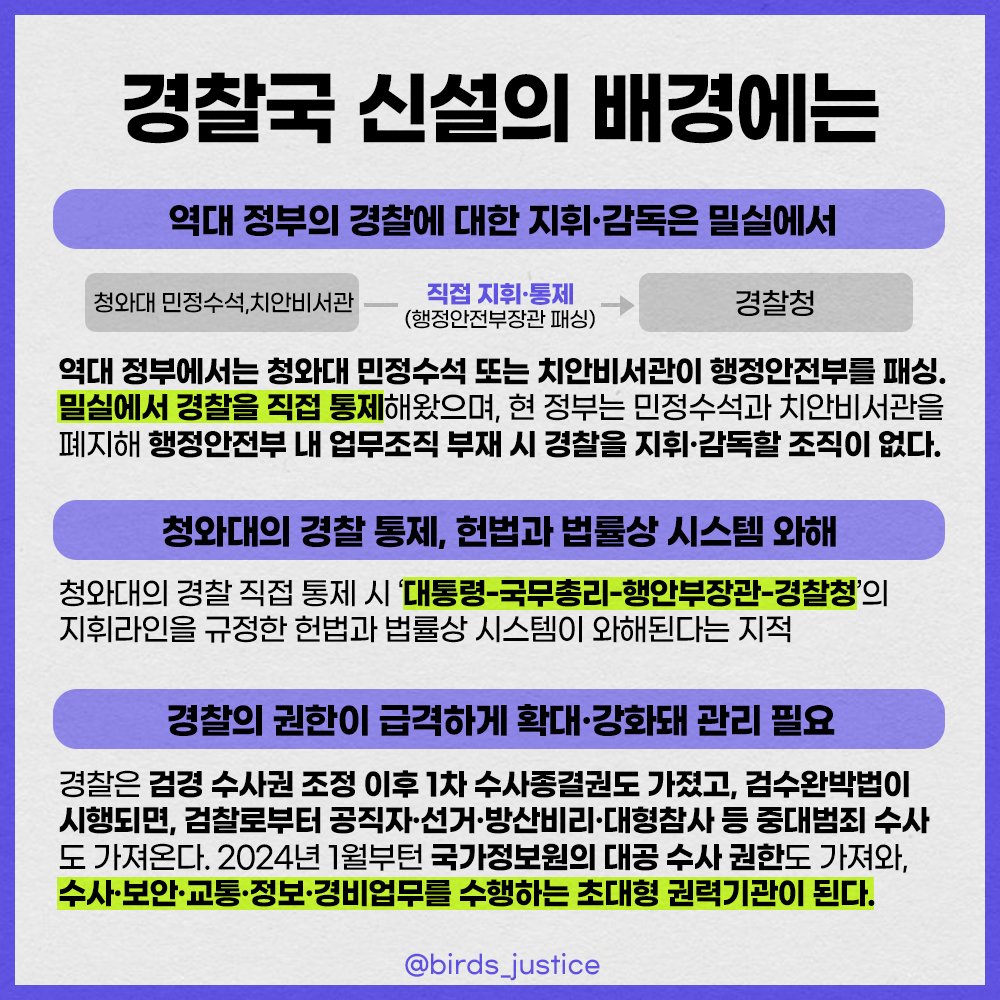 경찰국 신설의 배경에는

역대 정부의 경찰에 대한 지휘·감독은 밀실에서

청와대 민정수석,치안비서관

직접 지휘·통제
(행정안전부장관 패싱)

경찰청

역대 정부에서는 청와대 민정수석 또는 치안비서관이 행정안전부를 패싱. 밀실에서 경찰을 직접 통제해왔으며, 현 정부는 민정수석과 치안비서관을 폐지해 행정안전부 내 업무조직 부재 시 경찰을 지휘·감독할 조직이 없다.

청와대의 경찰 통제, 헌법과 법률상 시스템 와해

청와대의 경찰 직접 통제 시 '대통령-국무총리-행안부장관-경찰청'의 지휘라인을 규정한 헌법과 법률상 시스템이 와해된다는 지적

경찰의 권한이 급격하게 확대·강화돼 관리 필요

경찰은 검경 수사권 조정 이후 1차 수사종결권도 가졌고, 검수완박법이 시행되면, 검찰로부터 공직자·선거·방산비리·대형참사 등 중대범죄 수사도 가져온다. 2024년 1월부턴 국가정보원의 대공 수사 권한도 가져와, 수사·보안·교통·정보·경비업무를 수행하는 초대형 권력기관이 된다.

@birds_justice