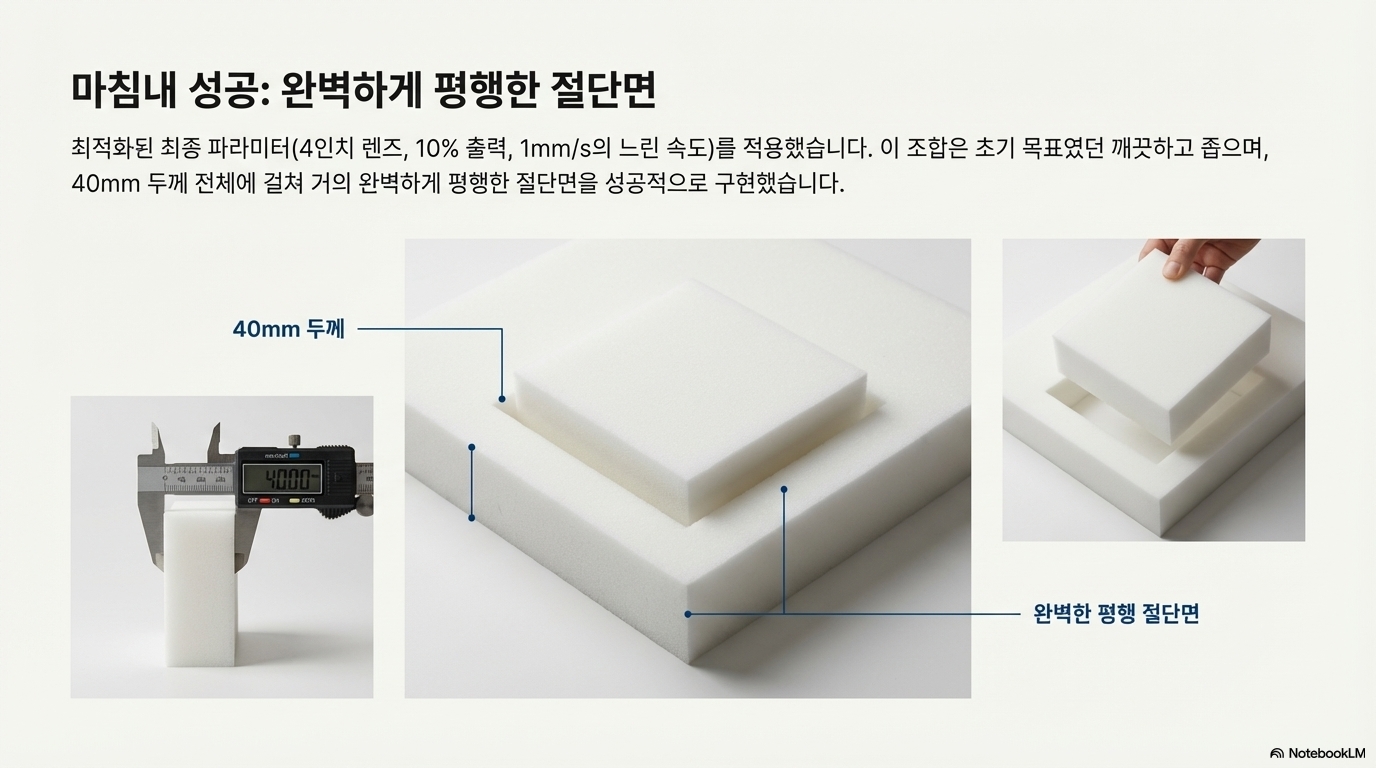 마침내 성공: 완벽하게 평행한 절단면

최적화된 최종 파라미터(4인치 렌즈, 10% 출력, 1mm/s의 느린 속도)를 적용했습니다. 이 조합은 초기 목표였던 깨끗하고 좁으며, 40mm 두께 전체에 걸쳐 거의 완벽하게 평행한 절단면을 성공적으로 구현했습니다.

40mm 두께

40.00

완벽한 평행 절단면

NotebookLM