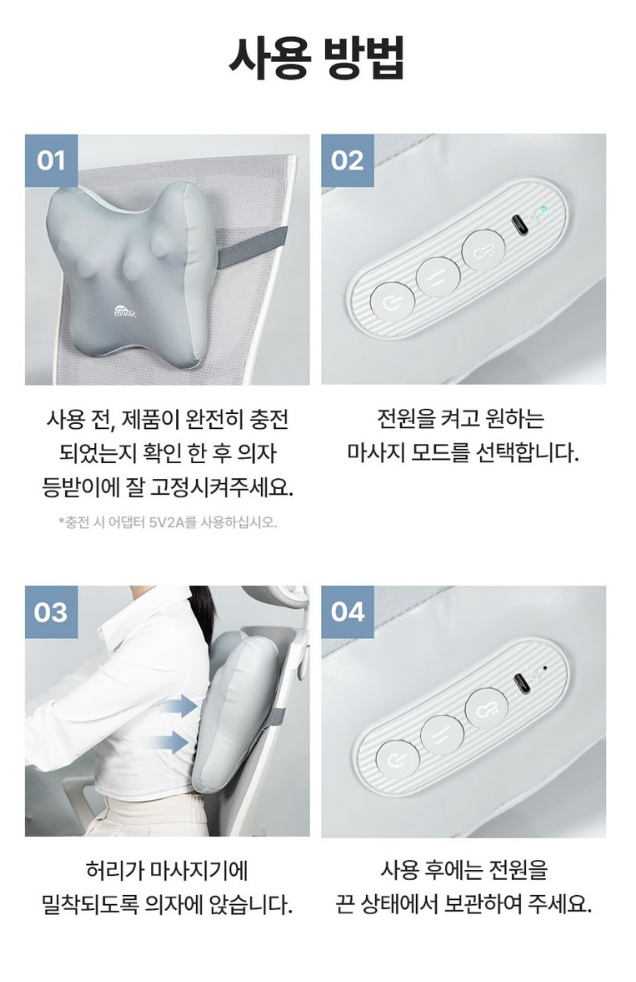 사용 방법

01

사용 전, 제품이 완전히 충전 되었는지 확인 한 후 의자 등받이에 잘 고정시켜주세요.

*충전 시 어댑터 5V2A를 사용하십시오.

02

전원을 켜고 원하는 마사지 모드를 선택합니다.

03

허리가 마사지기에 밀착되도록 의자에 앉습니다.

04

사용 후에는 전원을 끈 상태에서 보관하여 주세요.