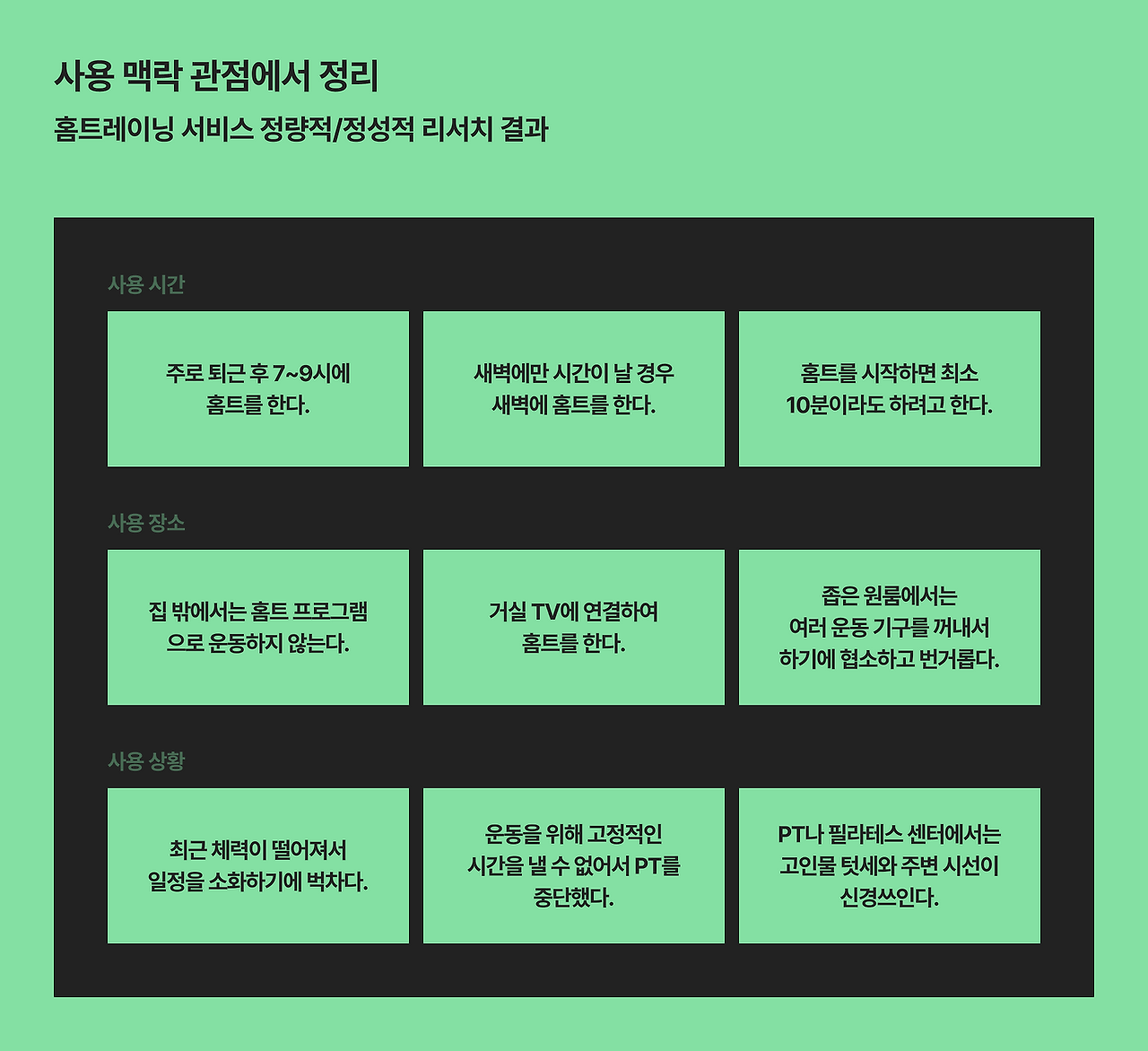 사용 맥락 관점에서 정리

홈트레이닝 서비스 정량적/정성적 리서치 결과

사용 시간

주로 퇴근 후 7~9시에 홈트를 한다.

새벽에만 시간이 날 경우 새벽에 홈트를 한다.

홈트를 시작하면 최소 10분이라도 하려고 한다.

사용 장소

집 밖에서는 홈트 프로그램으로 운동하지 않는다.

거실 TV에 연결하여 홈트를 한다.

좁은 원룸에서는 여러 운동 기구를 꺼내서 하기에 협소하고 번거롭다.

사용 상황

최근 체력이 떨어져서 일정을 소화하기에 벅차다.

운동을 위해 고정적인 시간을 낼 수 없어서 PT를 중단했다.

PT나 필라테스 센터에서는 고인물 텃세와 주변 시선이 신경쓰인다.