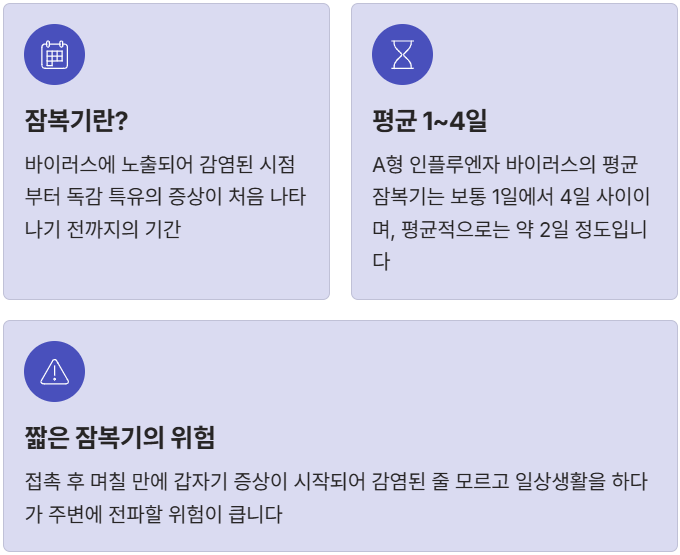 잠복기란?

바이러스에 노출되어 감염된 시점부터 독감 특유의 증상이 처음 나타나기 전까지의 기간

평균 1~4일

A형 인플루엔자 바이러스의 평균 잠복기는 보통 1일에서 4일 사이이며, 평균적으로는 약 2일 정도입니다

짧은 잠복기의 위험

접촉 후 며칠 만에 갑자기 증상이 시작되어 감염된 줄 모르고 일상생활을 하다가 주변에 전파할 위험이 큽니다