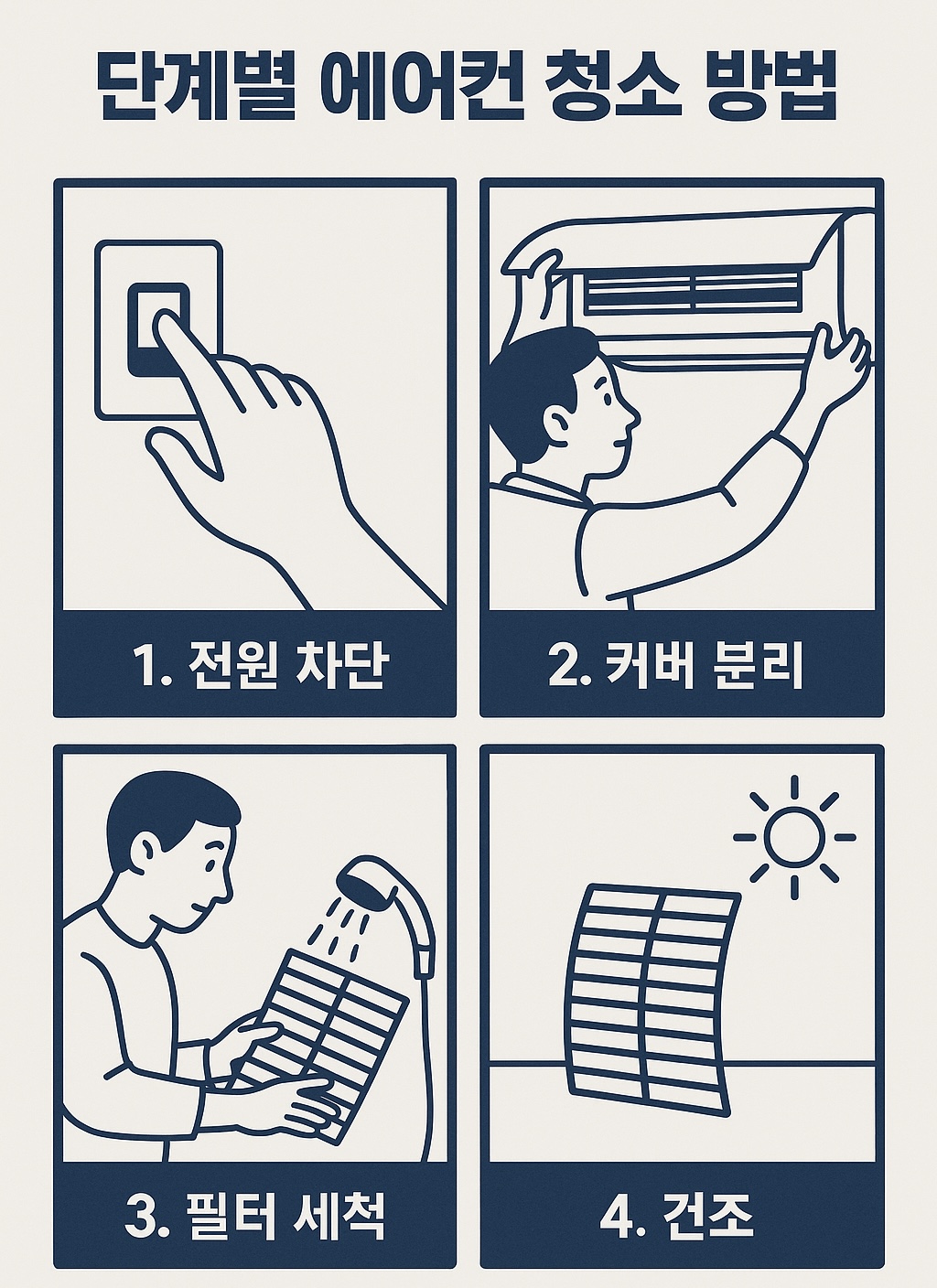 단계별 에어컨 청소 방법

1. 전원 차단

2. 커버 분리

3. 필터 세척

4. 건조