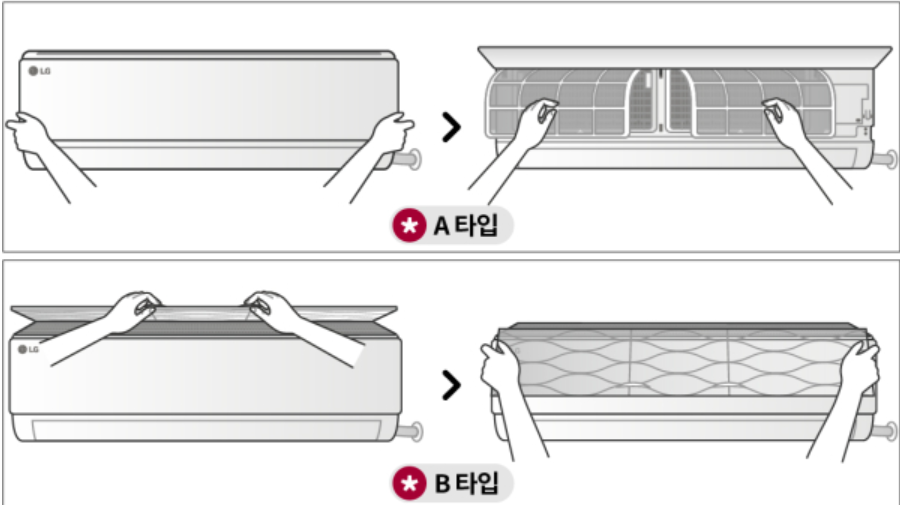 LG

A 타입

LG

B 타입