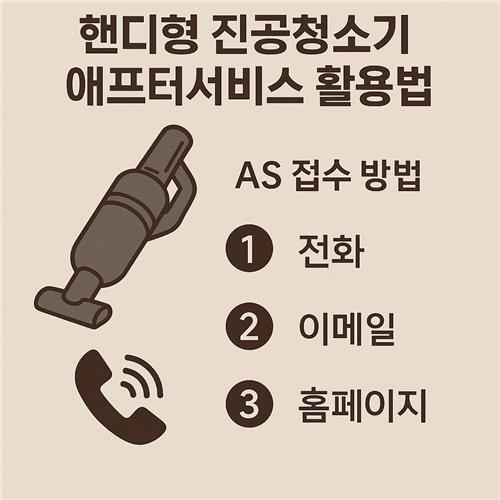 핸디형 진공청소기
애프터서비스 활용법

AS 접수 방법

1 전화

2 이메일

3 홈페이지