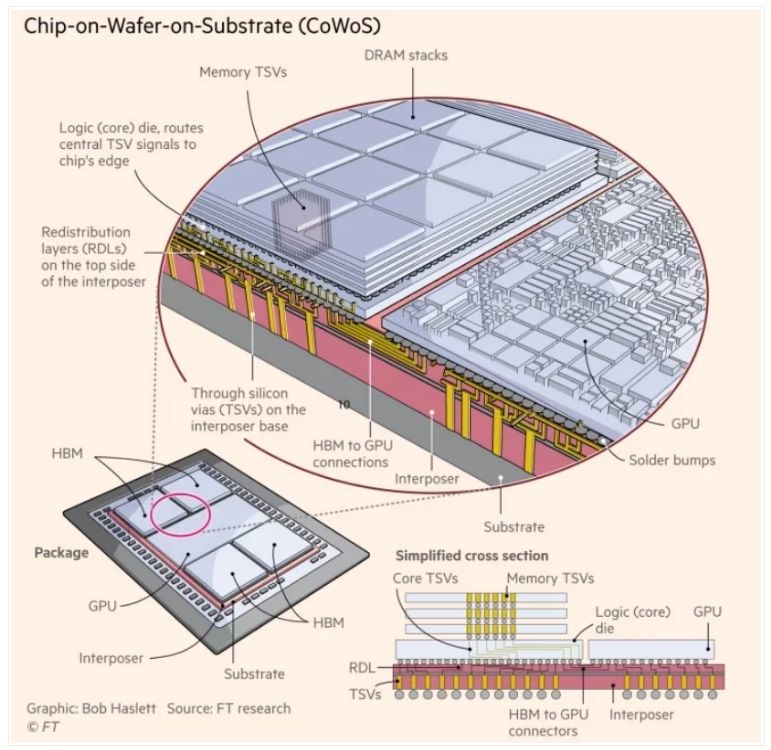 Chip-on-Wafer-on-Substrate (CoWoS)

DRAM stacks

Memory TSVs

Logic (core) die, routes central TSV signals to chip's edge

Redistribution layers (RDLs) on the top side of the interposer

Through silicon vias (TSVs) on the interposer base

10

HBM to GPU connections

Interposer

GPU

Solder bumps

Substrate

HBM

Package

GPU

HBM

Interposer

Substrate

Simplified cross section

Core TSVs

Memory TSVs

Logic (core) die

GPU

RDL

TSVs

HBM to GPU connectors

Interposer

Graphic: Bob Haslett Source: FT research
© FT