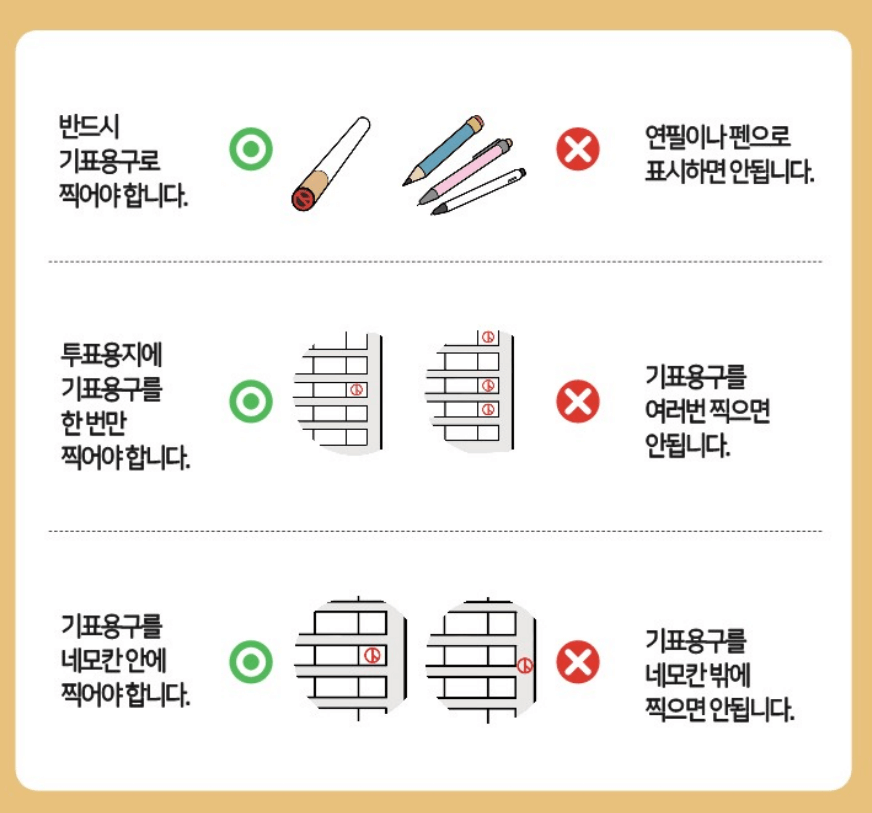 반드시 기표용구로 찍어야 합니다.

연필이나 펜으로 표시하면 안됩니다.

투표용지에 기표용구를 한 번만 찍어야 합니다.

기표용구를 여러번 찍으면 안됩니다.

기표용구를 네모칸 안에 찍어야 합니다.

기표용구를 네모칸 밖에 찍으면 안됩니다.