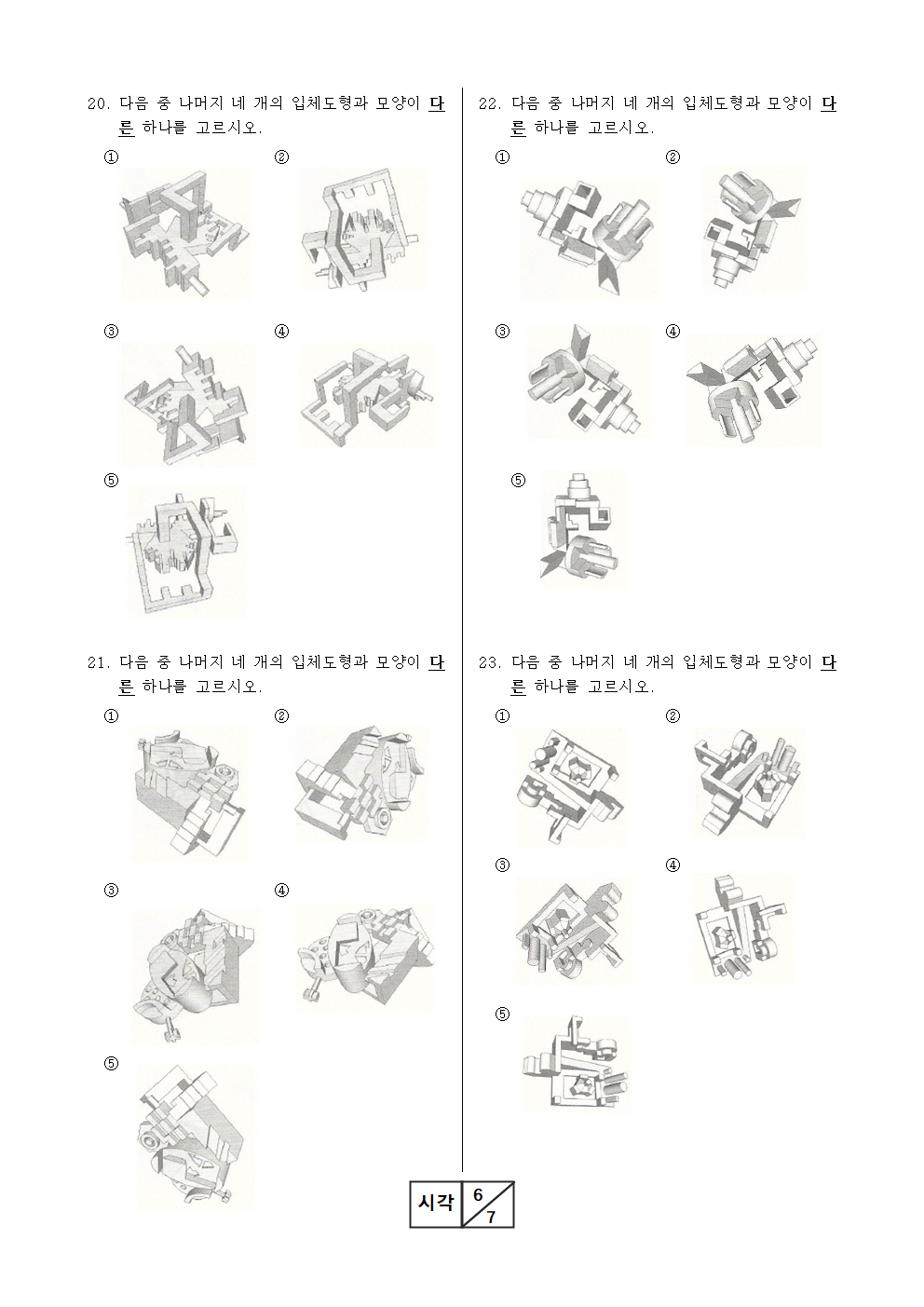 20. 다음 중 나머지 네 개의 입체도형과 모양이 다른 하나를 고르시오.

①

②

③

④

⑤

21. 다음 중 나머지 네 개의 입체도형과 모양이 다른 하나를 고르시오.

①

②

③

④

⑤

22. 다음 중 나머지 네 개의 입체도형과 모양이 다른 하나를 고르시오.

①

②

③

④

⑤

23. 다음 중 나머지 네 개의 입체도형과 모양이 다른 하나를 고르시오.

①

②

③

④

⑤

시각 6/7