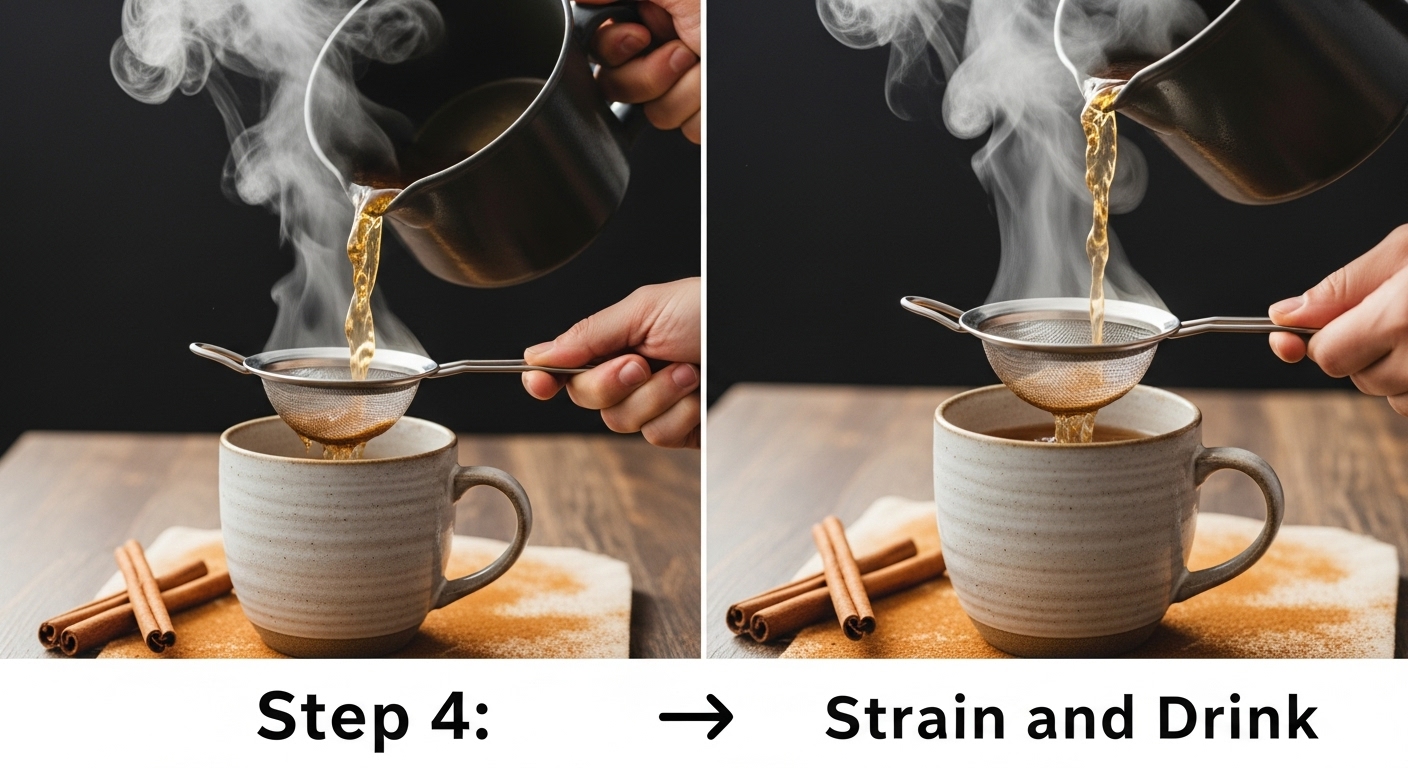 Step 4: → Strain and Drink