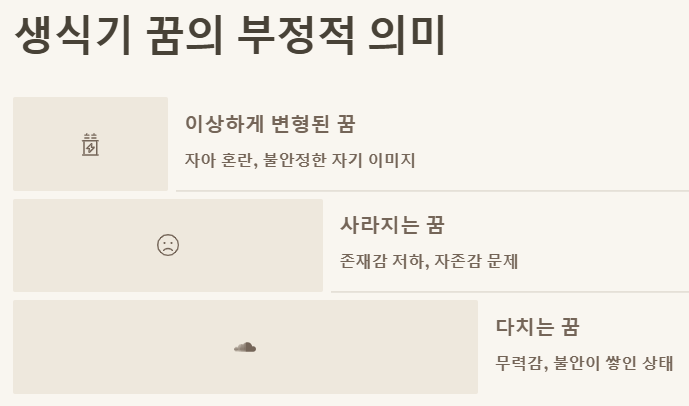 생식기 꿈의 부정적 의미

이상하게 변형된 꿈

자아 혼란, 불안정한 자기 이미지

사라지는 꿈

존재감 저하, 자존감 문제

다치는 꿈

무력감, 불안이 쌓인 상태