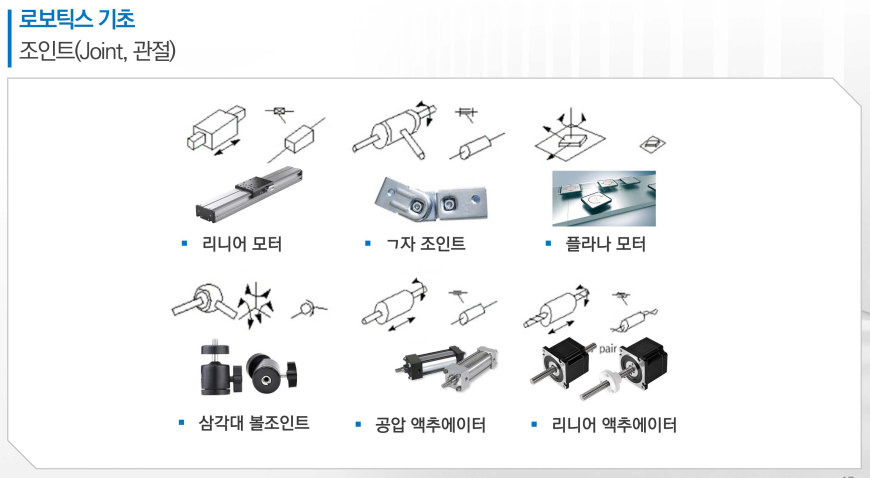 로보틱스 기초
조인트(Joint, 관절)

▪ 리니어 모터

▪ ㄱ자 조인트

▪ 플라나 모터

▪ 삼각대 볼조인트

▪ 공압 액추에이터

pair

▪ 리니어 액추에이터