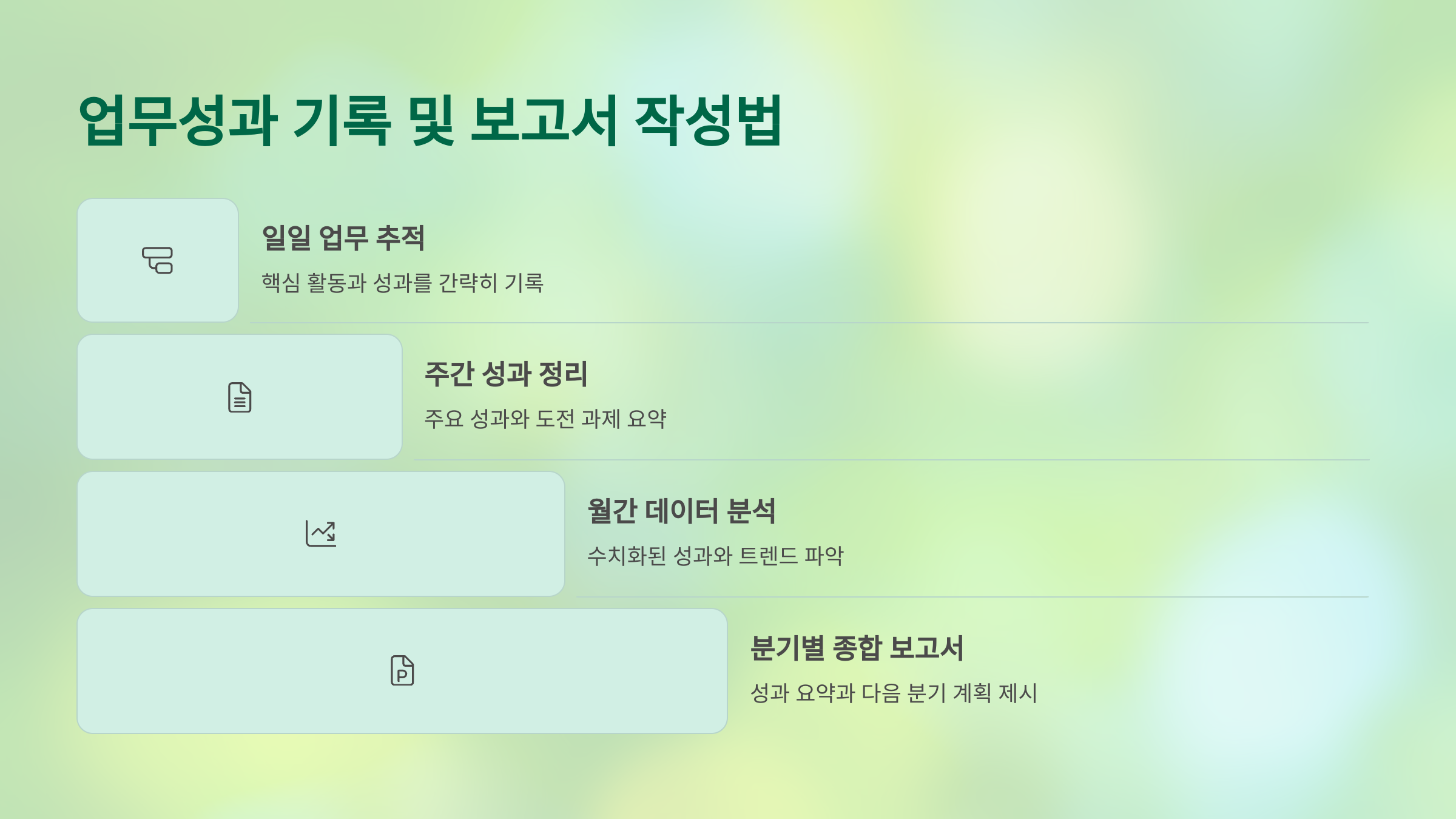 업무성과 기록 및 보고서 작성법

일일 업무 추적

핵심 활동과 성과를 간략히 기록

주간 성과 정리

주요 성과와 도전 과제 요약

월간 데이터 분석

수치화된 성과와 트렌드 파악

분기별 종합 보고서

성과 요약과 다음 분기 계획 제시