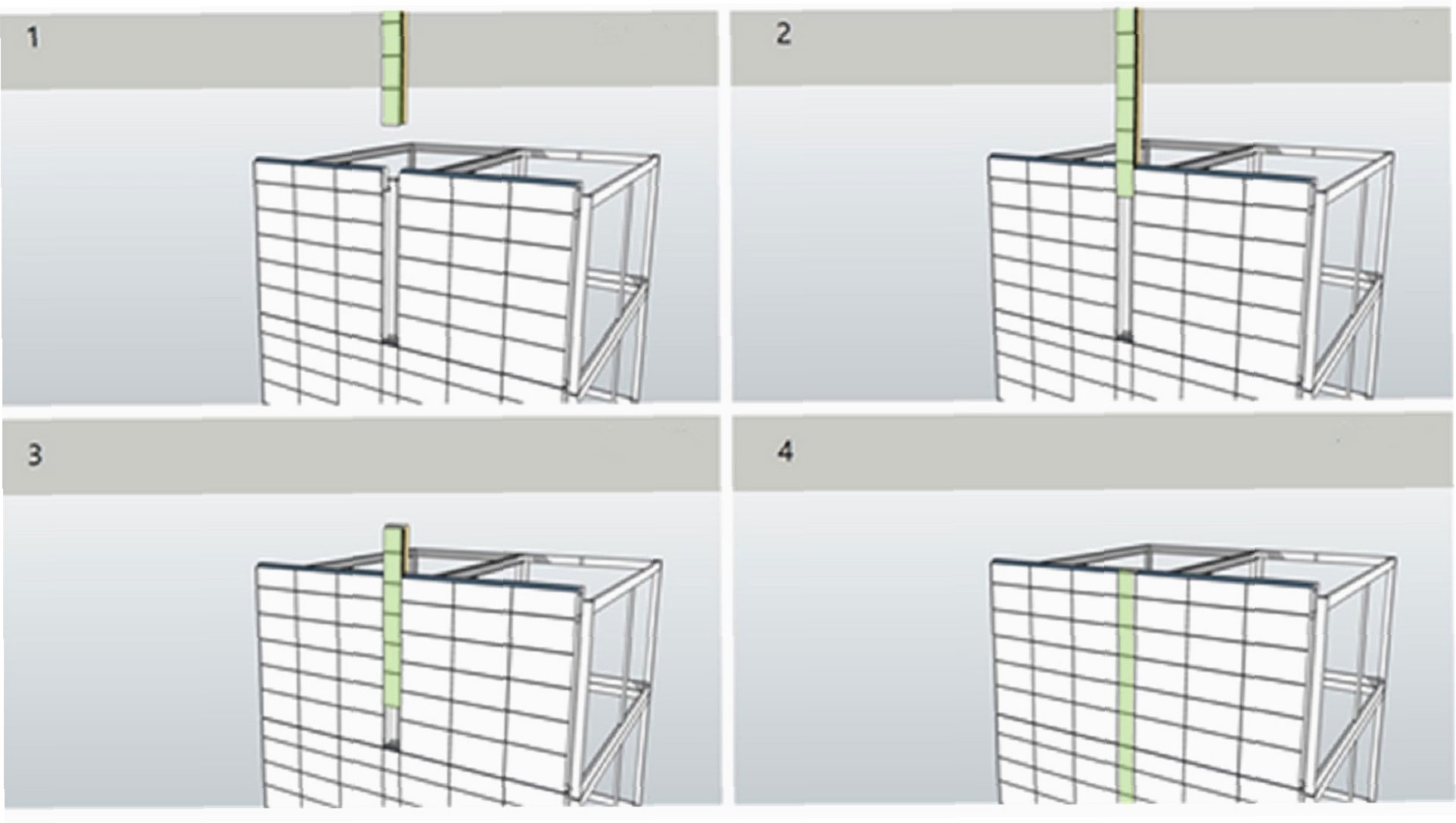 1

2

3

4