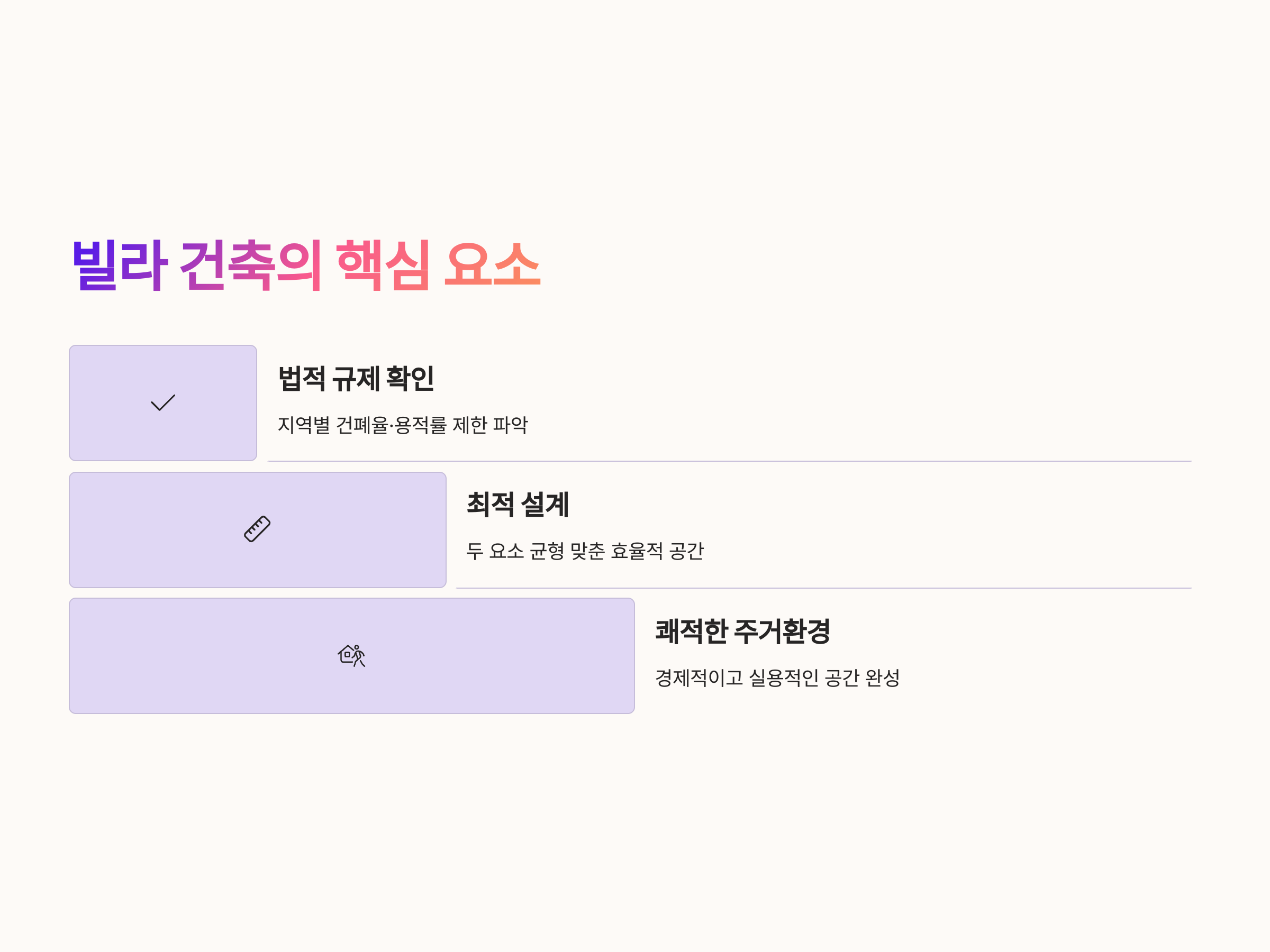 빌라 건축의 핵심 요소

법적 규제 확인

지역별 건폐율·용적률 제한 파악

최적 설계

두 요소 균형 맞춘 효율적 공간

쾌적한 주거환경

경제적이고 실용적인 공간 완성