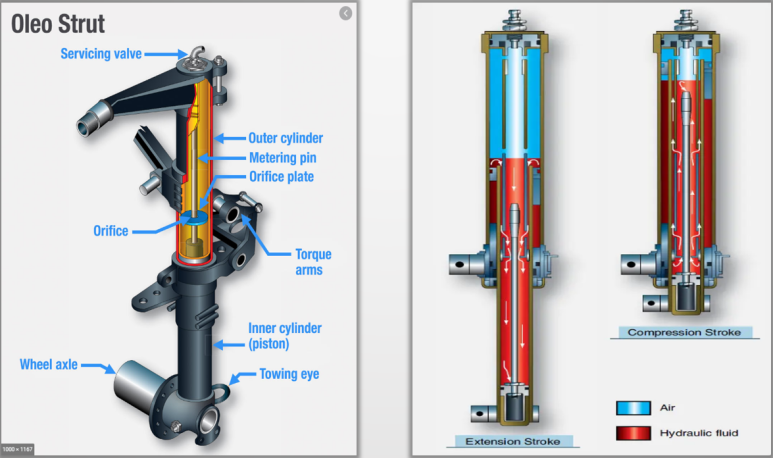 Oleo Strut

Servicing valve

Outer cylinder

Metering pin

Orifice plate

Orifice

Torque arms

Inner cylinder (piston)

Wheel axle

Towing eye

1000 × 1167

Compression Stroke

Extension Stroke

Air

Hydraulic fluid