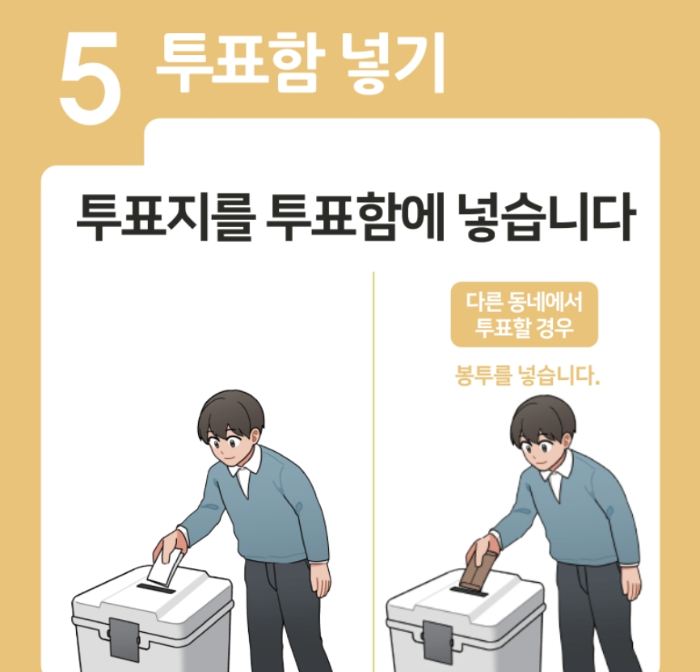 5 투표함 넣기

투표지를 투표함에 넣습니다

다른 동네에서 투표할 경우

봉투를 넣습니다.