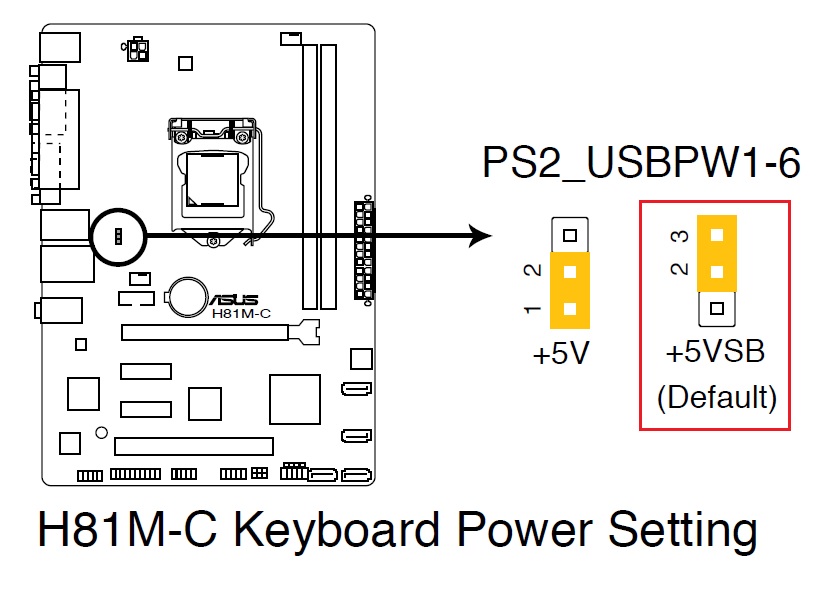 ASUS
H81M-C

PS2_USBPW1-6

2
1
+5V

3
2
+5VSB
(Default)

H81M-C Keyboard Power Setting