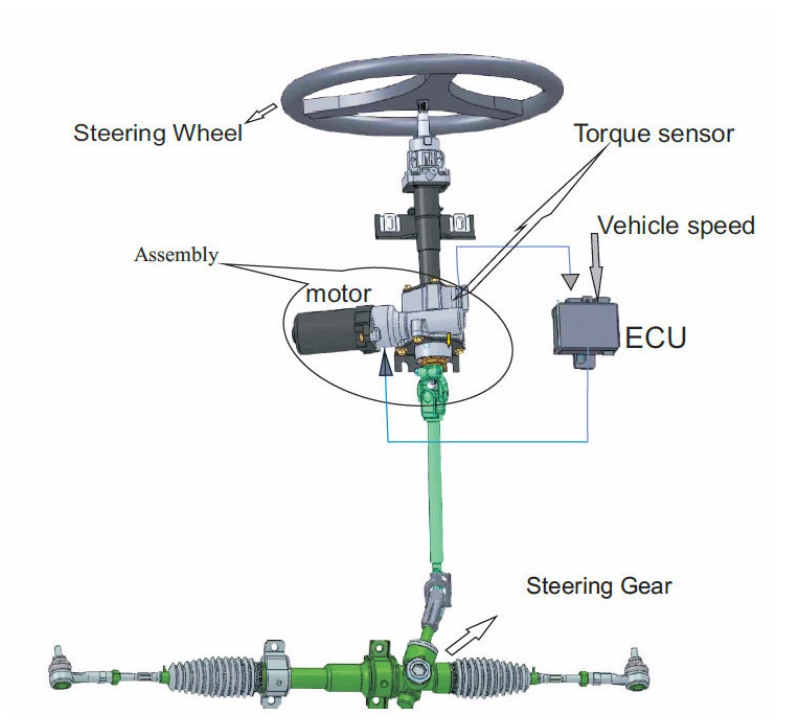 Steering Wheel

Torque sensor

Vehicle speed

Assembly

motor

ECU

Steering Gear