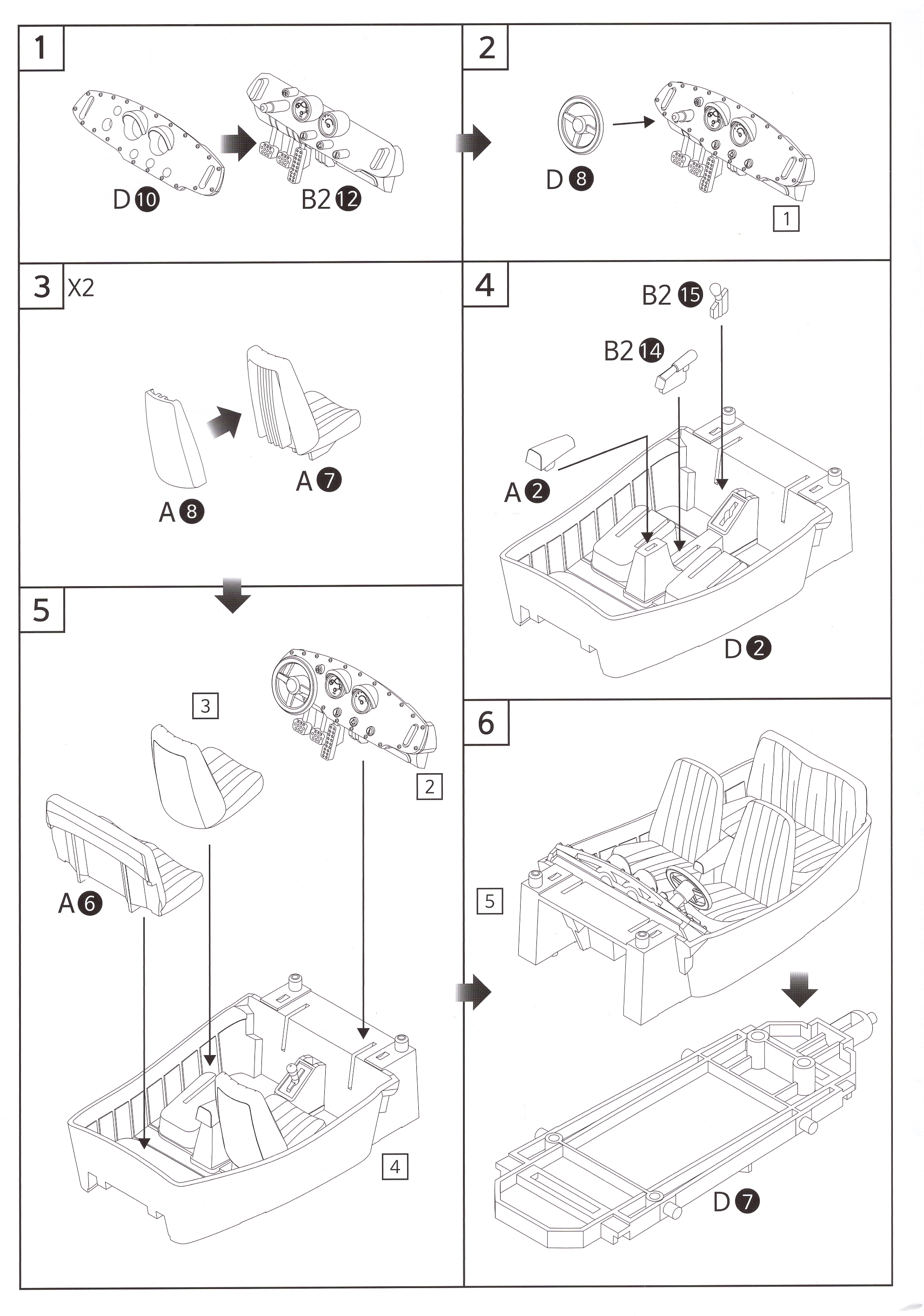 1

D 10

B2 12

2

D 8

1

3 X2

A 8

A 7

4

B2 15

B2 14

A 2

D 2

5

3

2

A 6

4

6

5

D 7