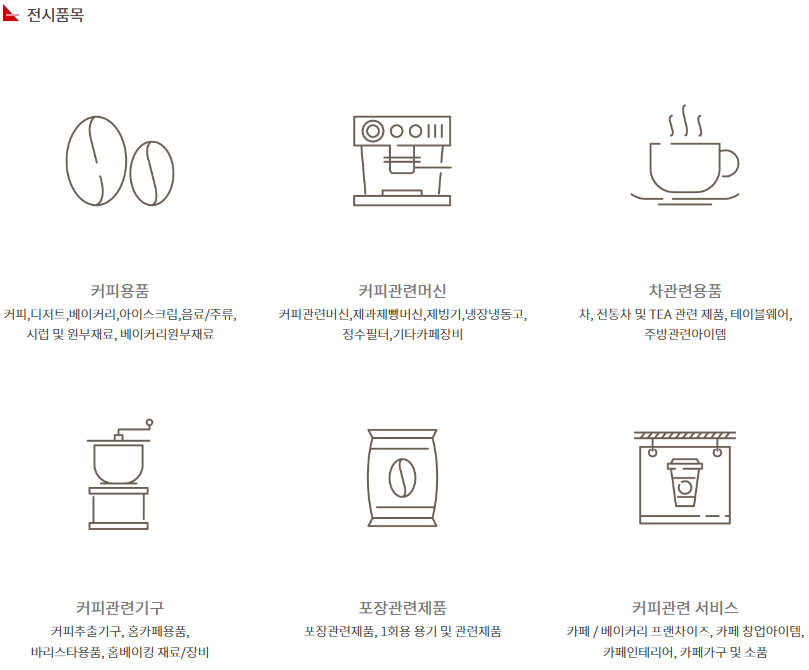 전시품목

커피용품
커피,디저트,베이커리,아이스크림,음료/주류, 시럽 및 원부재료, 베이커리원부재료

커피관련머신
커피관련머신,제과제빵머신,제빙기,냉장냉동고, 정수필터,기타카페장비

차관련용품
차, 전통차 및 TEA 관련 제품, 테이블웨어, 주방관련아이템

커피관련기구
커피추출기구, 홈카페용품, 바리스타용품, 홈베이킹 재료/장비

포장관련제품
포장관련제품, 1회용 용기 및 관련제품

커피관련 서비스
카페 / 베이커리 프랜차이즈, 카페 창업아이템, 카페인테리어, 카페가구 및 소품