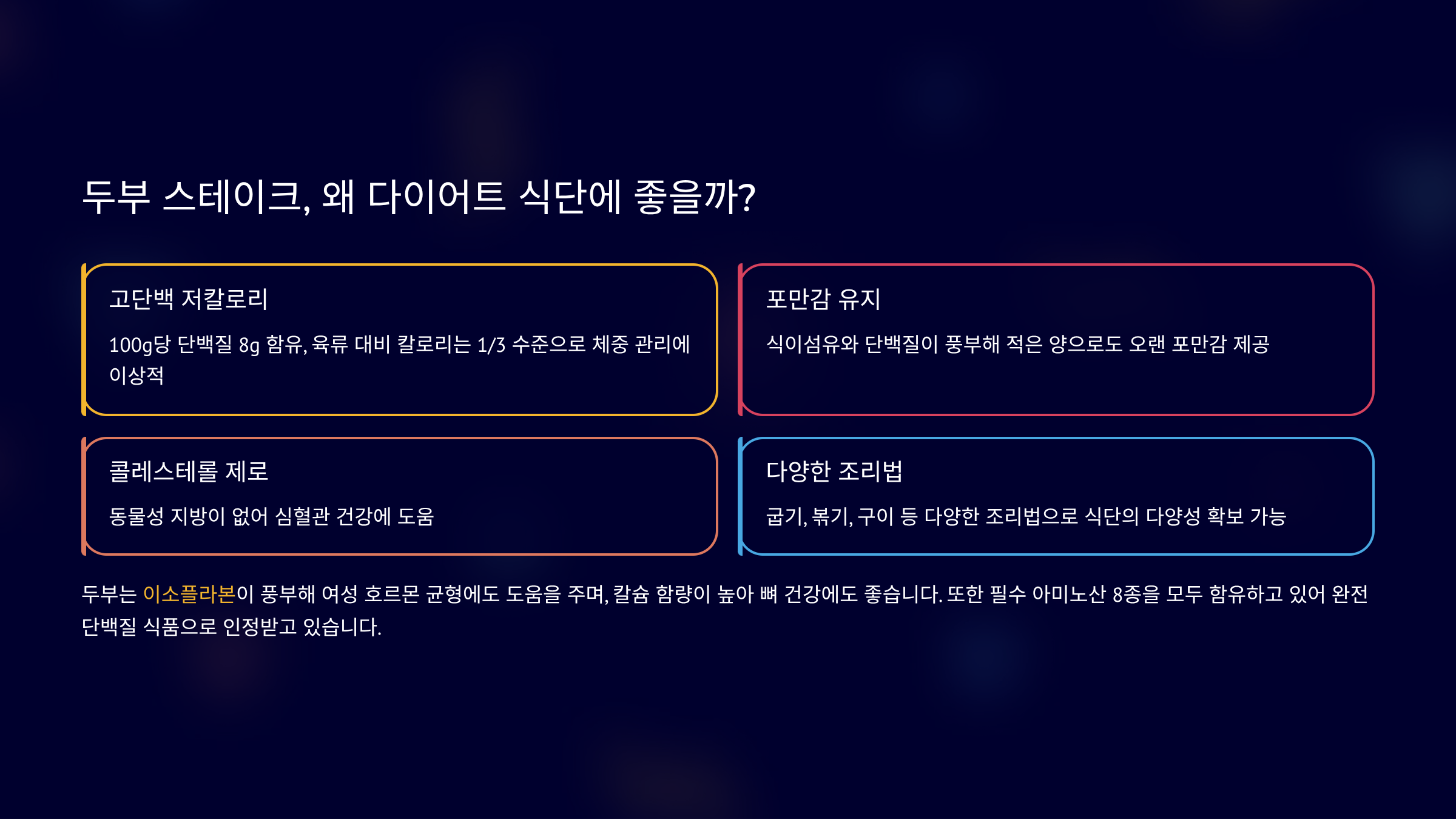 두부 스테이크, 왜 다이어트 식단에 좋을까?

고단백 저칼로리

100g당 단백질 8g 함유, 육류 대비 칼로리는 1/3 수준으로 체중 관리에 이상적

포만감 유지

식이섬유와 단백질이 풍부해 적은 양으로도 오랜 포만감 제공

콜레스테롤 제로

동물성 지방이 없어 심혈관 건강에 도움

다양한 조리법

굽기, 볶기, 구이 등 다양한 조리법으로 식단의 다양성 확보 가능

두부는 이소플라본이 풍부해 여성 호르몬 균형에도 도움을 주며, 칼슘 함량이 높아 뼈 건강에도 좋습니다. 또한 필수 아미노산 8종을 모두 함유하고 있어 완전 단백질 식품으로 인정받고 있습니다.