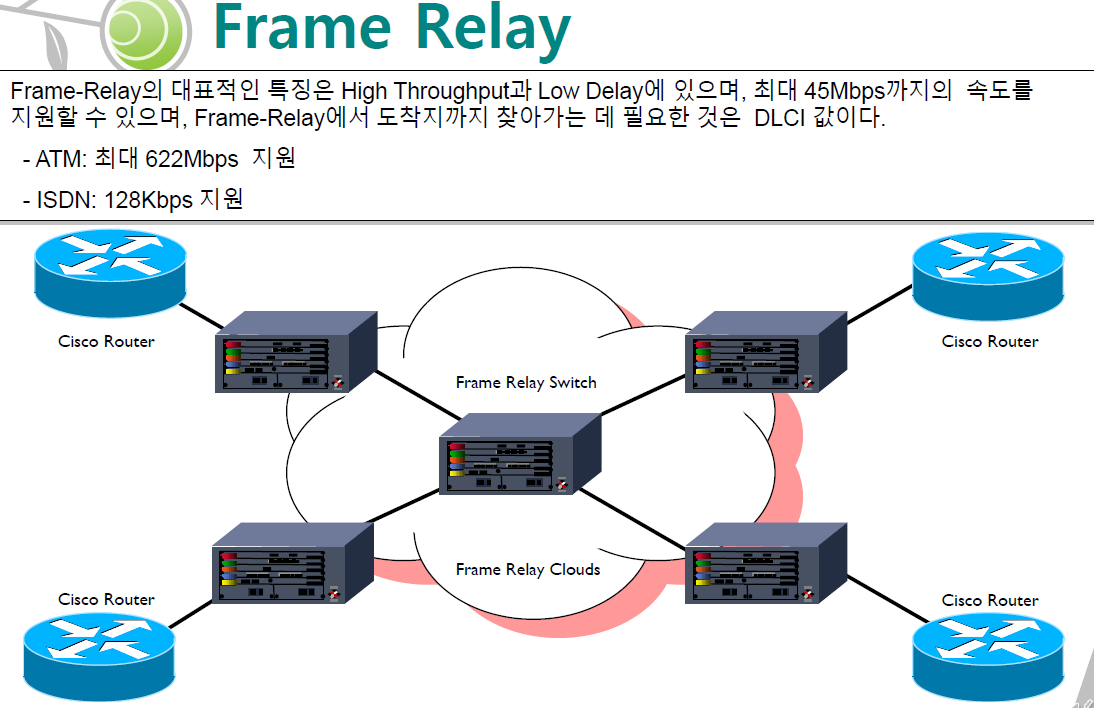 Frame Relay

Frame-Relay의 대표적인 특징은 High Throughput과 Low Delay에 있으며, 최대 45Mbps까지의 속도를 지원할 수 있으며, Frame-Relay에서 도착지까지 찾아가는 데 필요한 것은 DLCI 값이다.

- ATM: 최대 622Mbps 지원

- ISDN: 128Kbps 지원

Cisco Router

Cisco Router

Frame Relay Switch

Frame Relay Clouds

Cisco Router

Cisco Router