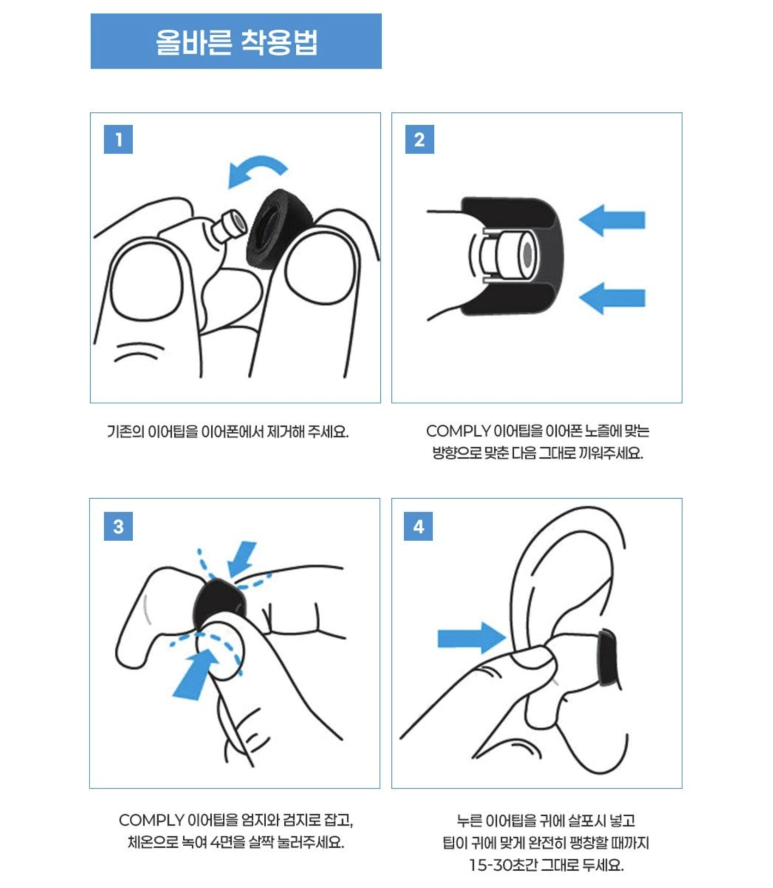 올바른 착용법

1

기존의 이어팁을 이어폰에서 제거해 주세요.

2

COMPLY 이어팁을 이어폰 노즐에 맞는 방향으로 맞춘 다음 그대로 끼워주세요.

3

COMPLY 이어팁을 엄지와 검지로 잡고, 체온으로 녹여 4면을 살짝 눌러주세요.

4

누른 이어팁을 귀에 살포시 넣고 팁이 귀에 맞게 완전히 팽창할 때까지 15-30초간 그대로 두세요.