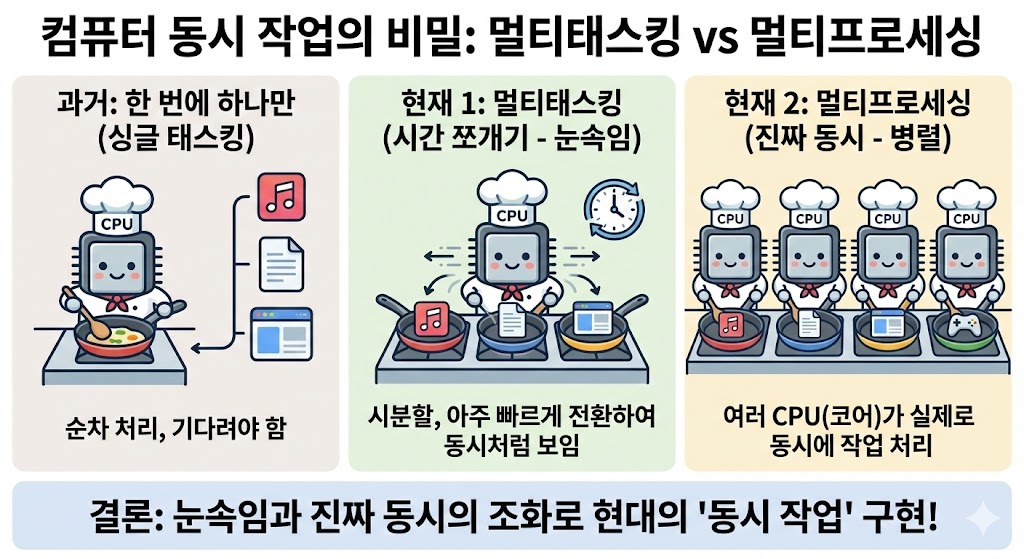 컴퓨터 동시 작업의 비밀: 멀티태스킹 vs 멀티프로세싱

과거: 한 번에 하나만 (싱글 태스킹)

CPU

순차 처리, 기다려야 함

현재 1: 멀티태스킹 (시간 쪼개기 - 눈속임)

CPU

시분할, 아주 빠르게 전환하여 동시처럼 보임

현재 2: 멀티프로세싱 (진짜 동시 - 병렬)

CPU

CPU

CPU

CPU

여러 CPU(코어)가 실제로 동시에 작업 처리

결론: 눈속임과 진짜 동시의 조화로 현대의 '동시 작업' 구현!